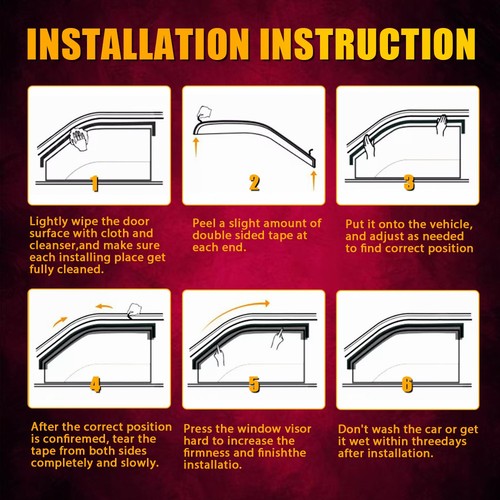 INSTALLATION INSTRUCTION

1

Lightly wipe the door surface with cloth and cleanser,and make sure each installing place get fully cleaned.

2

Peel a slight amount of double sided tape at each end.

3

Put it onto the vehicle, and adjust as needed to find correct position

4

After the correct position is confiremed, tear the tape from both sides completely and slowly.

5

Press the window visor hard to increase the firmness and finishthe installatio.

6

Don't wash the car or get it wet within threedays after installation.