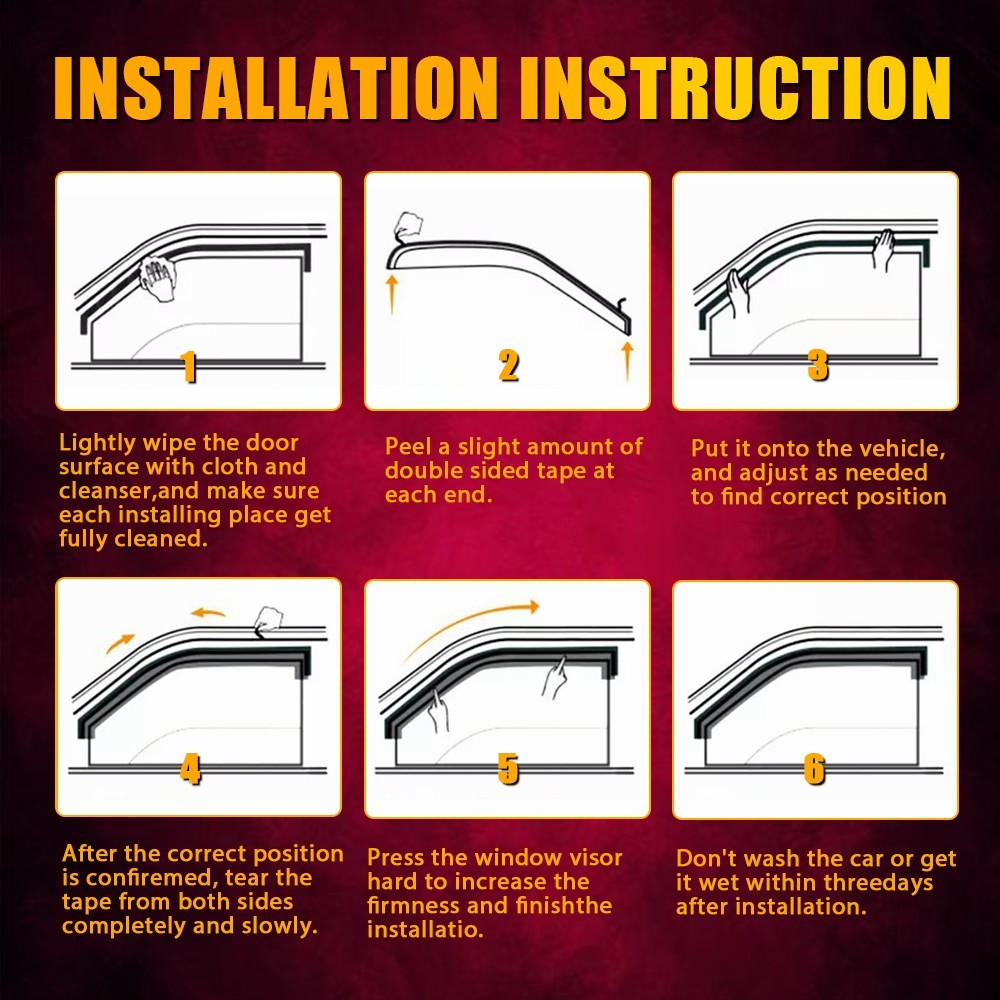 INSTALLATION INSTRUCTION

1

Lightly wipe the door surface with cloth and cleanser,and make sure each installing place get fully cleaned.

2

Peel a slight amount of double sided tape at each end.

3

Put it onto the vehicle, and adjust as needed to find correct position

4

After the correct position is confiremed, tear the tape from both sides completely and slowly.

5

Press the window visor hard to increase the firmness and finishthe installatio.

6

Don't wash the car or get it wet within threedays after installation.