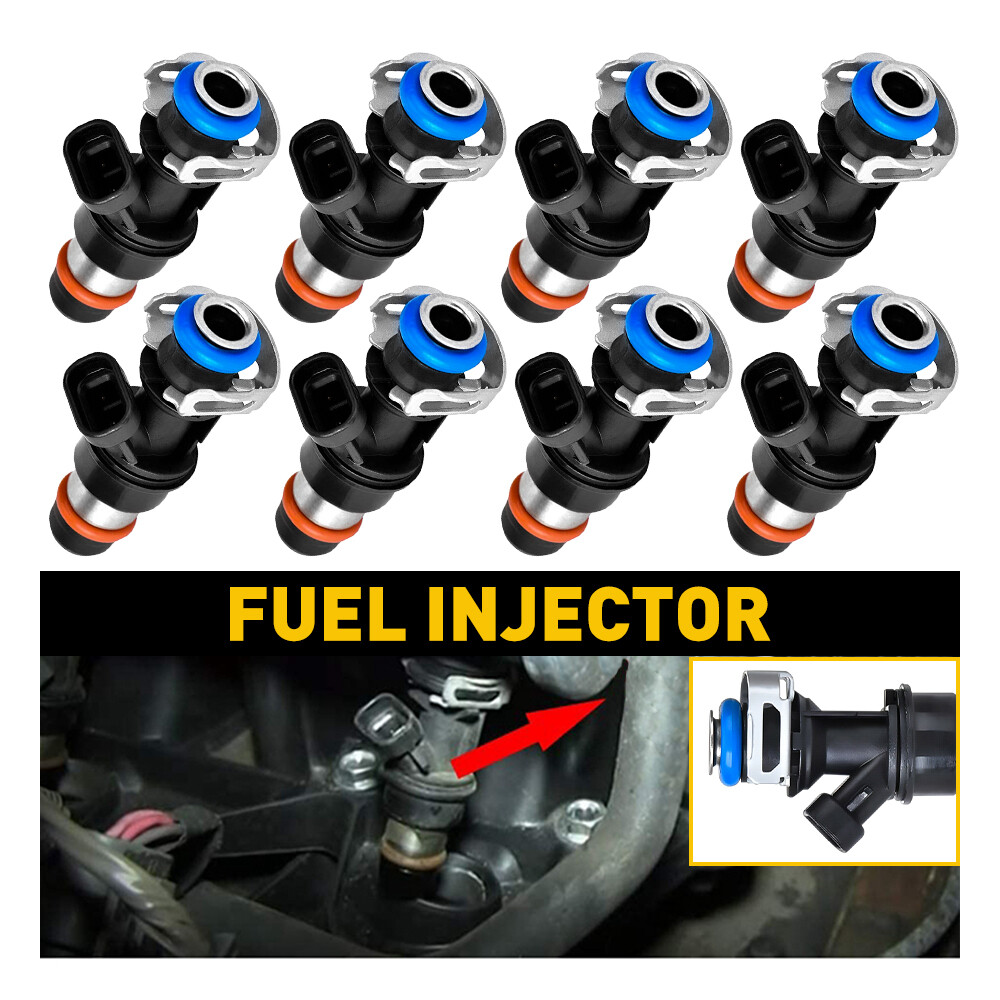 FUEL INJECTOR