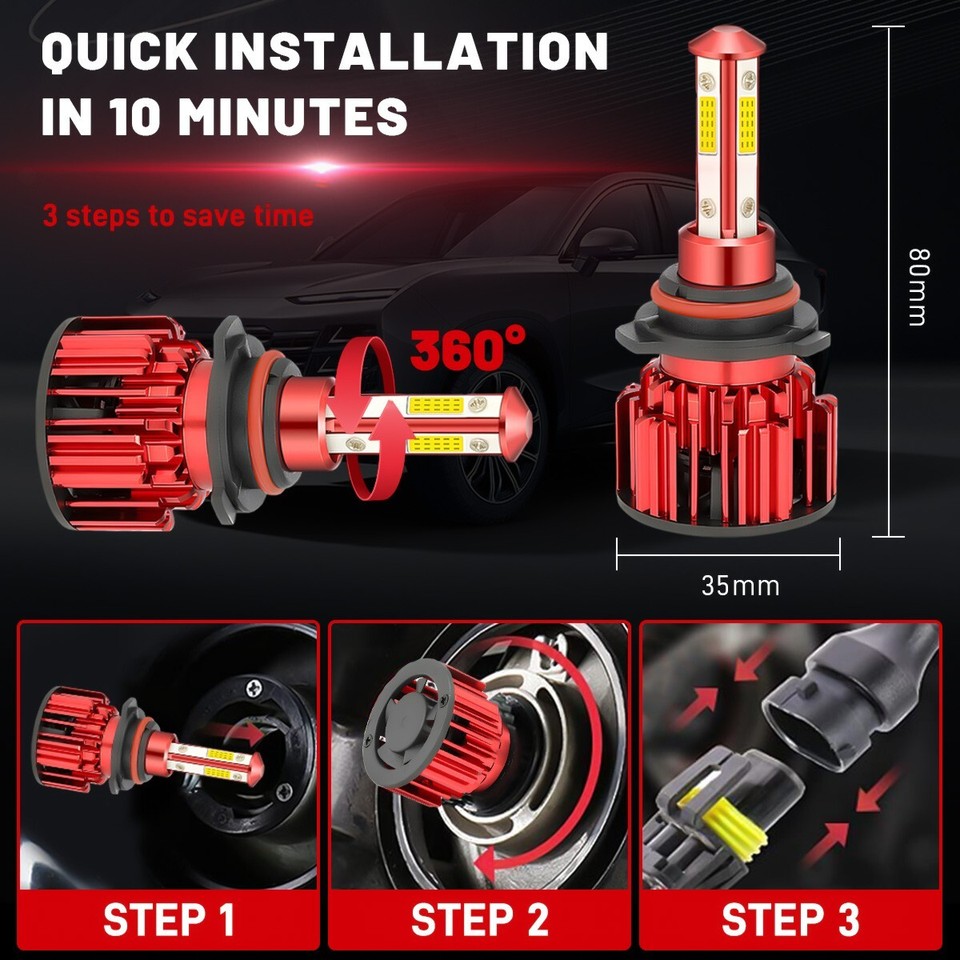 QUICK INSTALLATION IN 10 MINUTES

3 steps to save time

360°

80mm

35mm

STEP 1

STEP 2

STEP 3