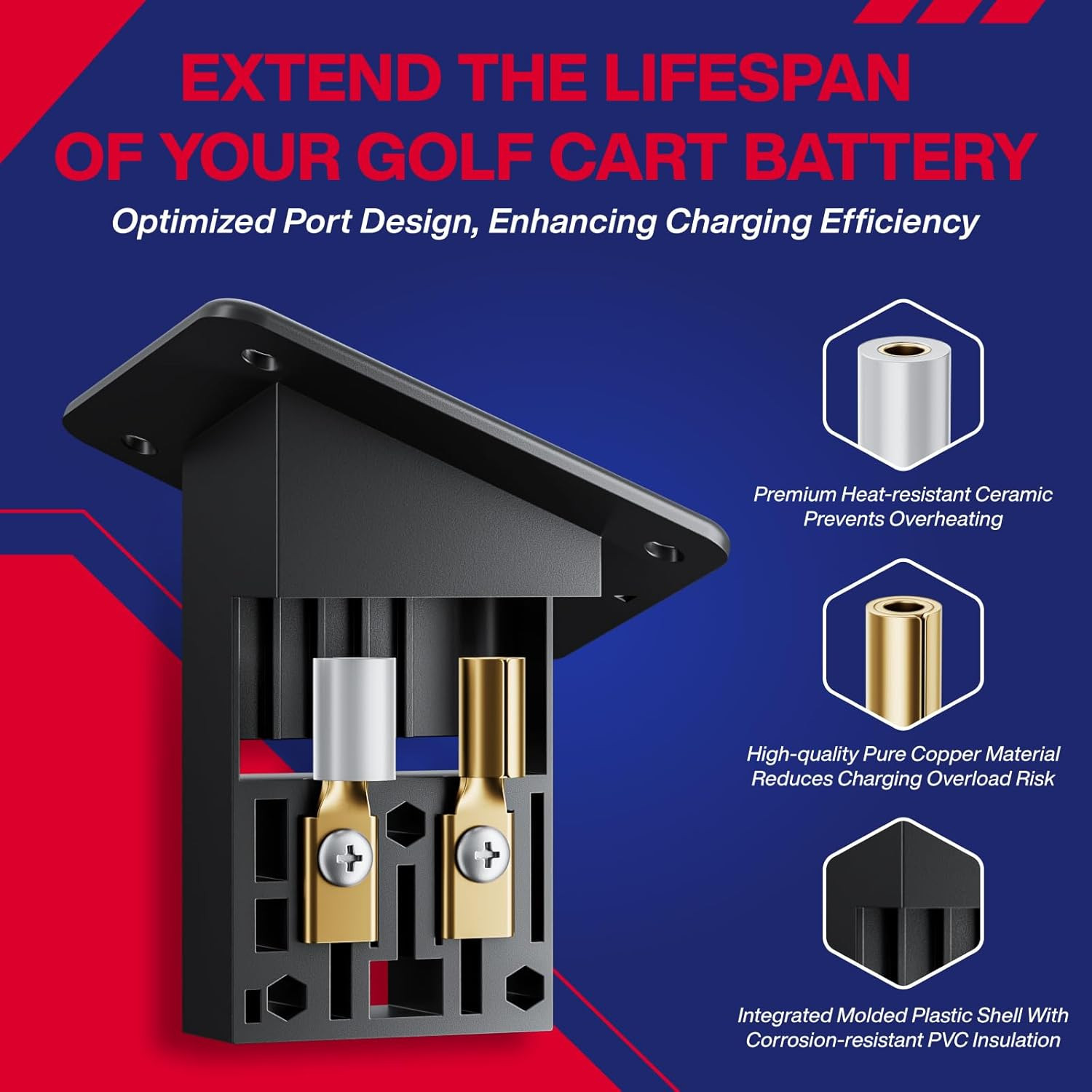 EXTEND THE LIFESPAN OF YOUR GOLF CART BATTERY

Optimized Port Design, Enhancing Charging Efficiency

Premium Heat-resistant Ceramic Prevents Overheating

High-quality Pure Copper Material Reduces Charging Overload Risk

Integrated Molded Plastic Shell With Corrosion-resistant PVC Insulation