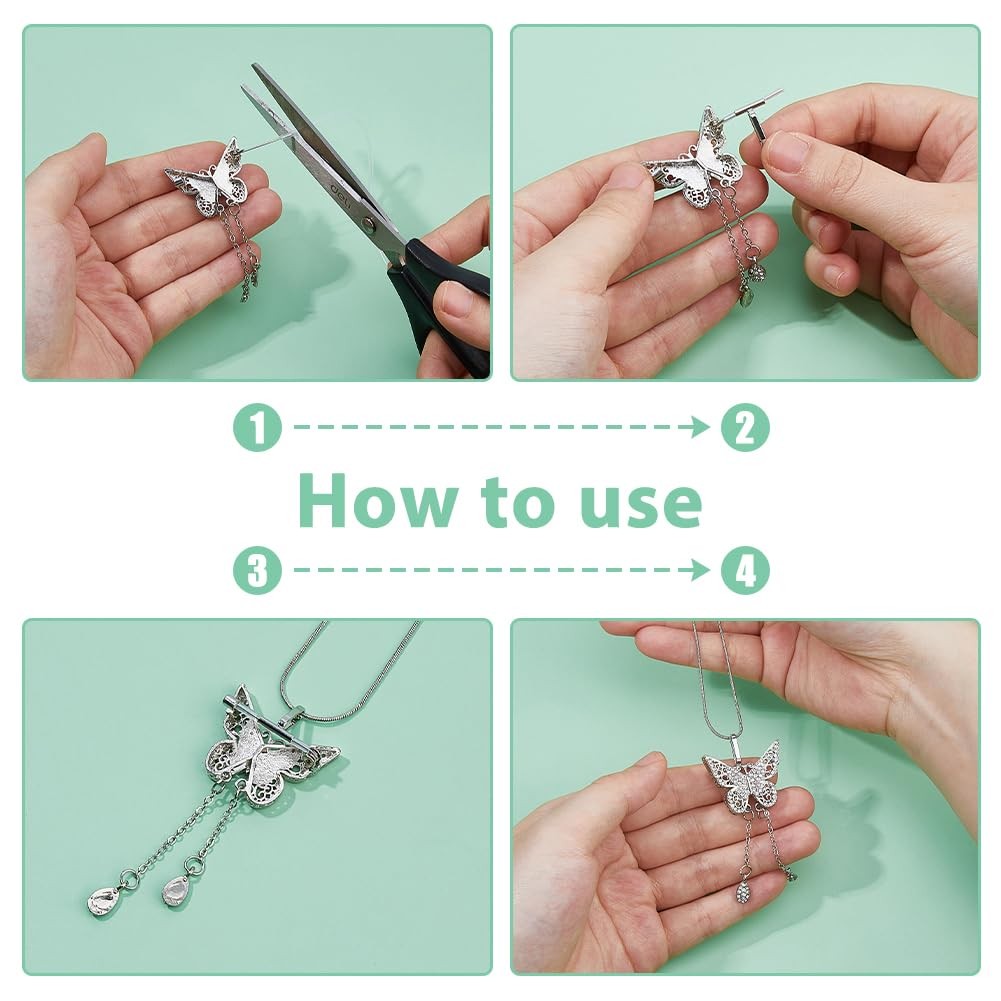 1
2
How to use
3
4