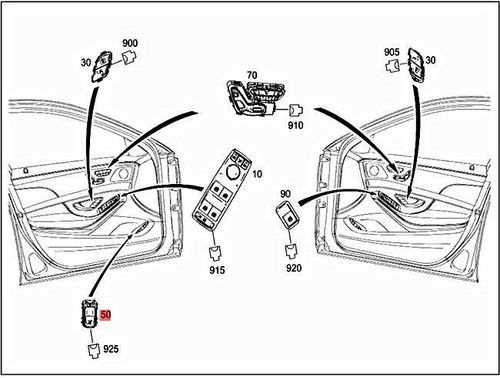 900
30
905
30
70
910
10
90
915
920
50
925