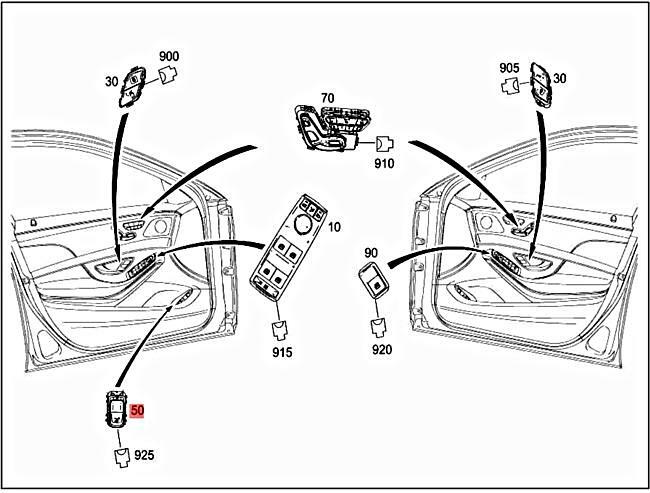 900
30
905
30
70
910
10
90
915
920
50
925