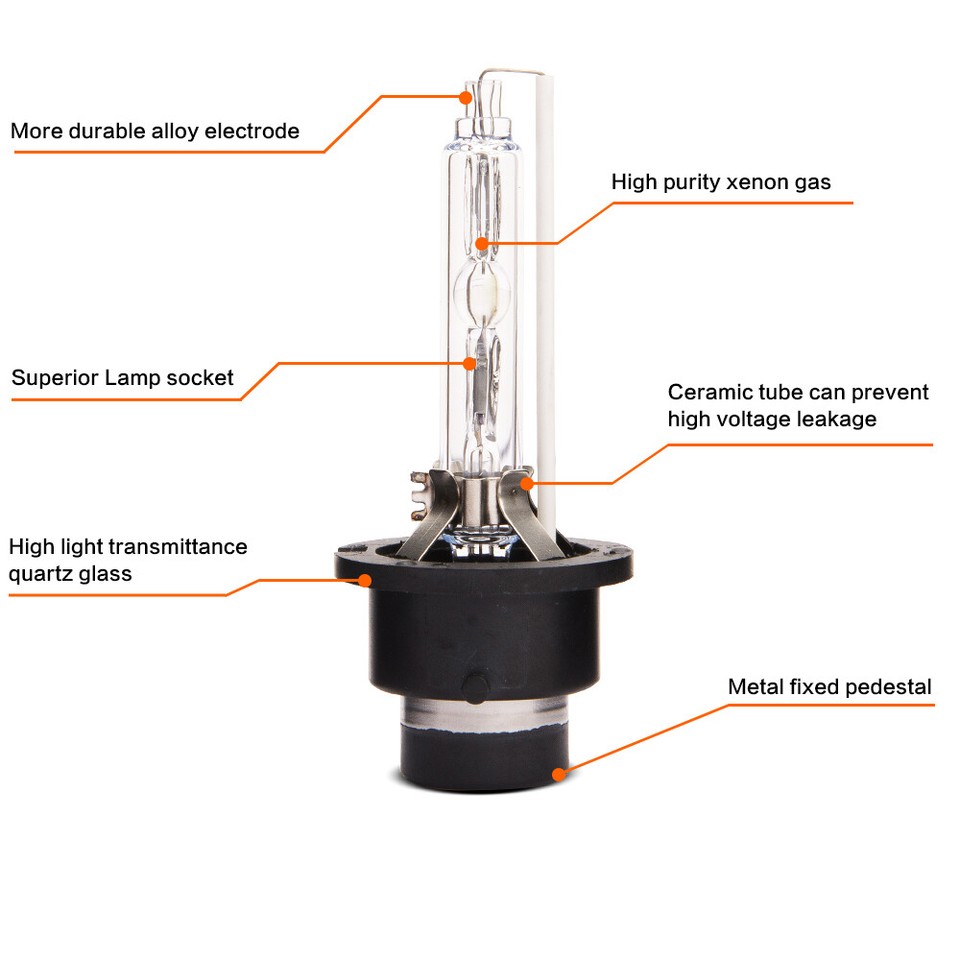 More durable alloy electrode

High purity xenon gas

Superior Lamp socket

Ceramic tube can prevent high voltage leakage

High light transmittance quartz glass

Metal fixed pedestal