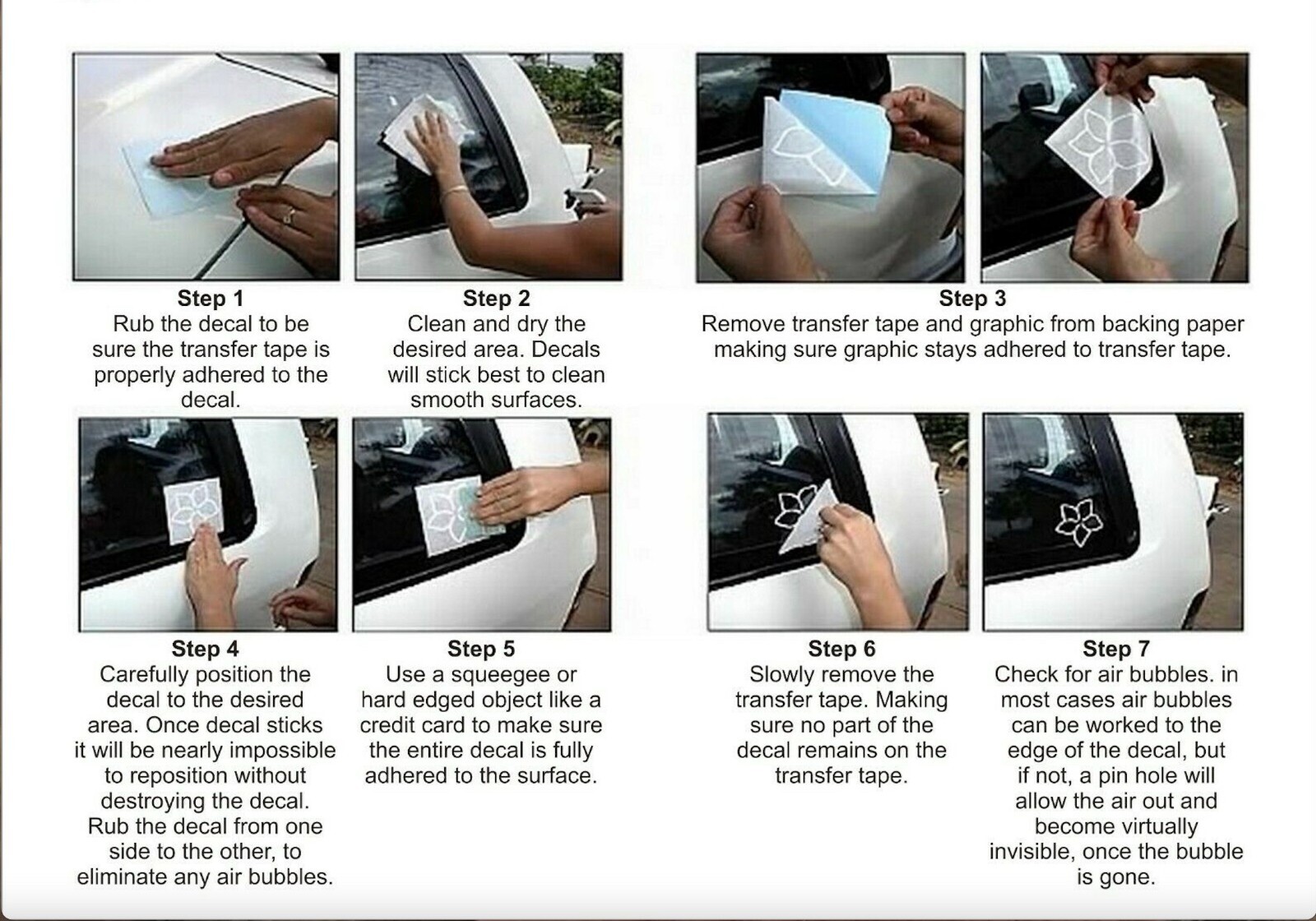 Step 1
Rub the decal to be sure the transfer tape is properly adhered to the decal.

Step 2
Clean and dry the desired area. Decals will stick best to clean smooth surfaces.

Step 3
Remove transfer tape and graphic from backing paper making sure graphic stays adhered to transfer tape.

Step 4
Carefully position the decal to the desired area. Once decal sticks it will be nearly impossible to reposition without destroying the decal. Rub the decal from one side to the other, to eliminate any air bubbles.

Step 5
Use a squeegee or hard edged object like a credit card to make sure the entire decal is fully adhered to the surface.

Step 6
Slowly remove the transfer tape. Making sure no part of the decal remains on the transfer tape.

Step 7
Check for air bubbles. in most cases air bubbles can be worked to the edge of the decal, but if not, a pin hole will allow the air out and become virtually invisible, once the bubble is gone.