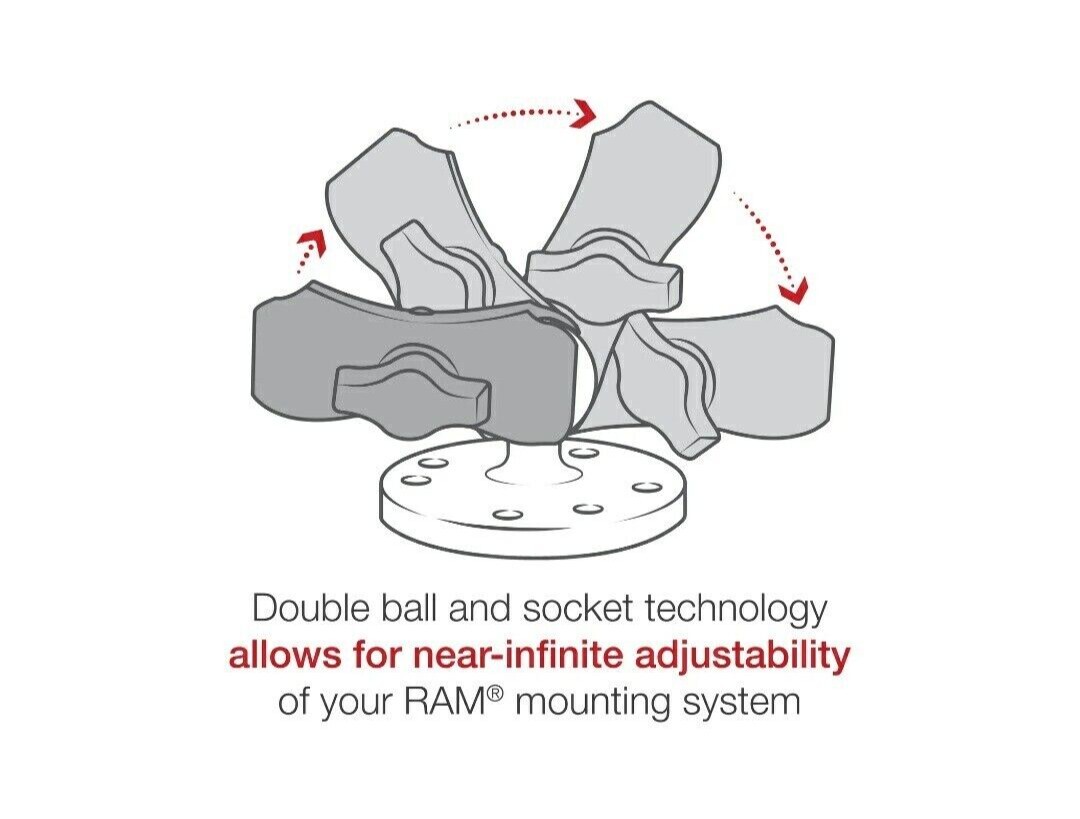 Double ball and socket technology
allows for near-infinite adjustability
of your RAM® mounting system