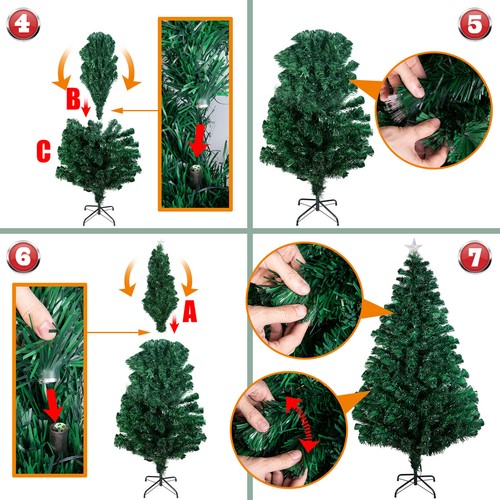 4

B

C

5

6

A

7