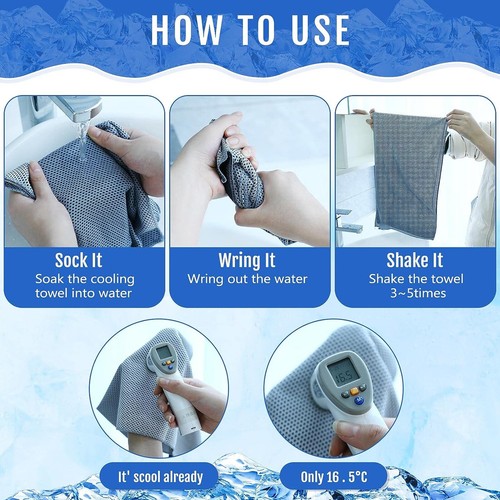 HOW TO USE

Sock It
Soak the cooling towel into water

Wring It
Wring out the water

Shake It
Shake the towel 3~5times

16.5

It' scool already

Only 16 . 5°C