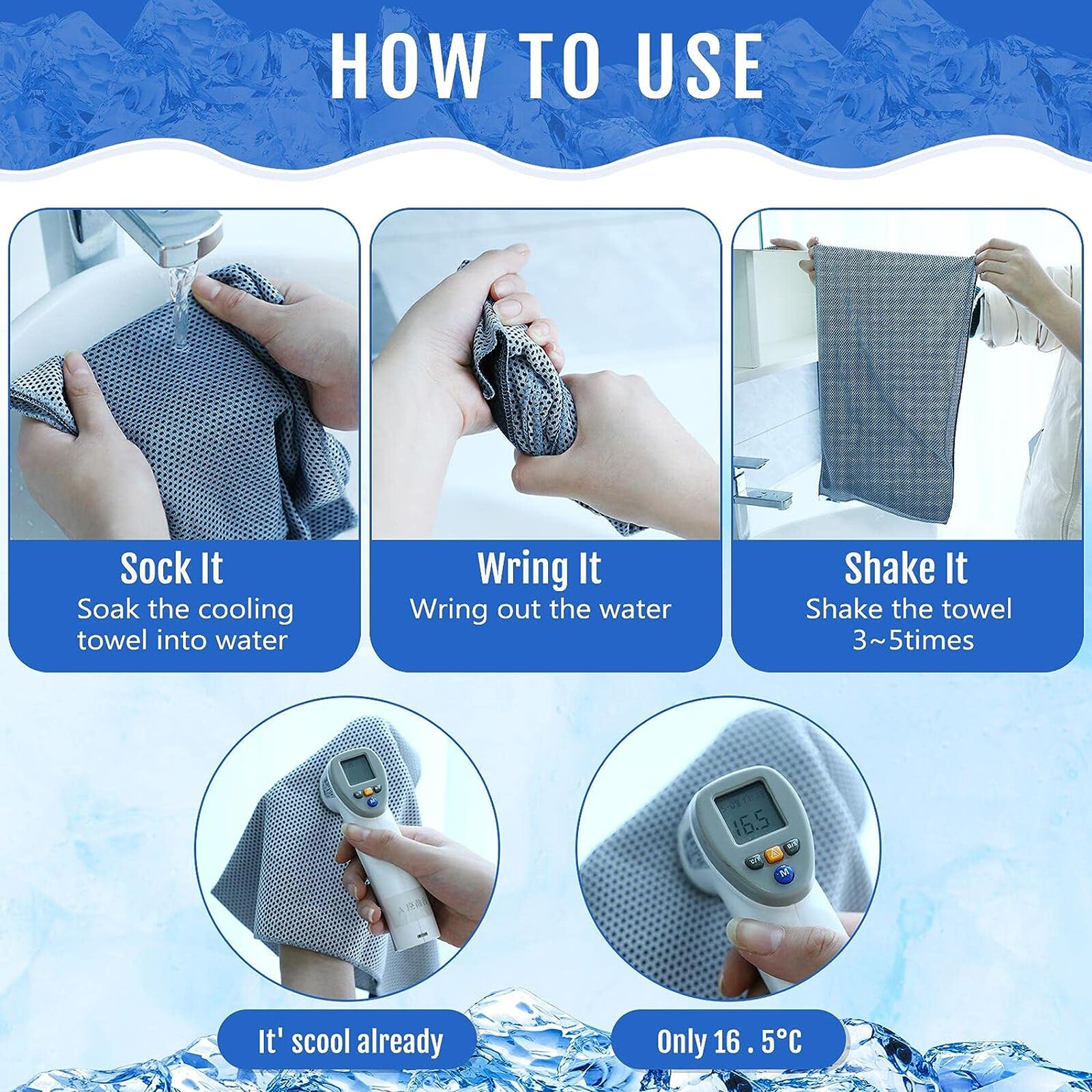 HOW TO USE

Sock It
Soak the cooling towel into water

Wring It
Wring out the water

Shake It
Shake the towel 3~5times

16.5

M

It' scool already

Only 16 . 5°C