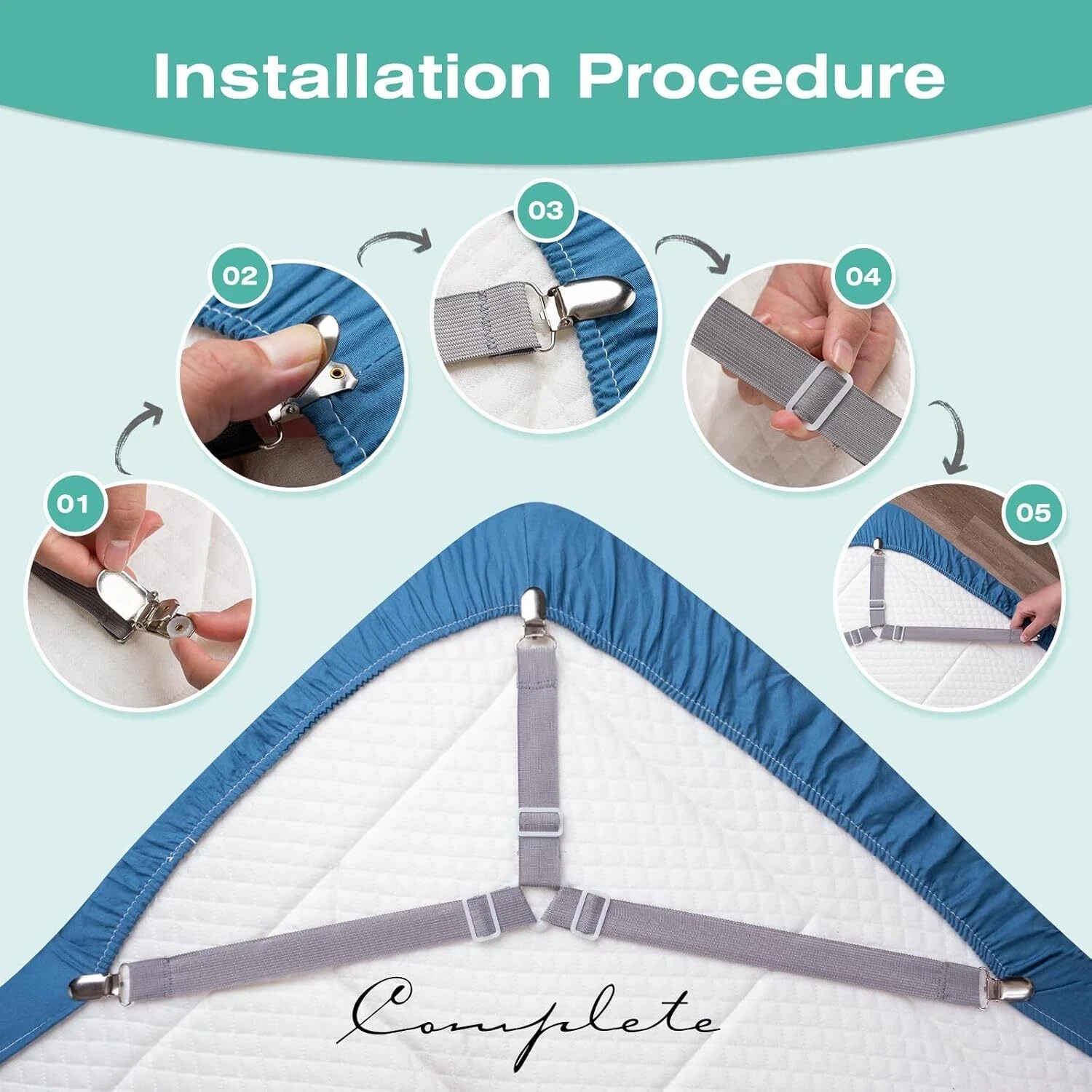 Installation Procedure

01

02

03

04

05

Complete