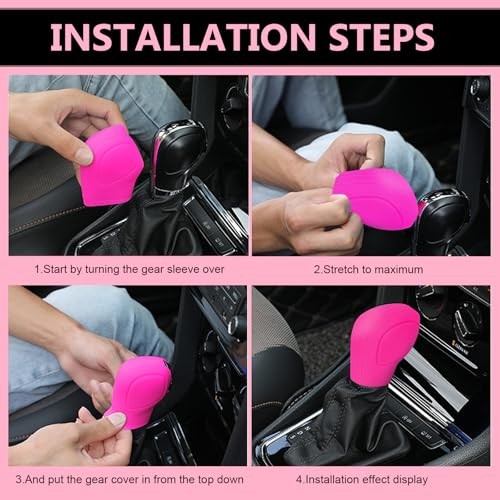 INSTALLATION STEPS

1.Start by turning the gear sleeve over

2.Stretch to maximum

3.And put the gear cover in from the top down

4.Installation effect display