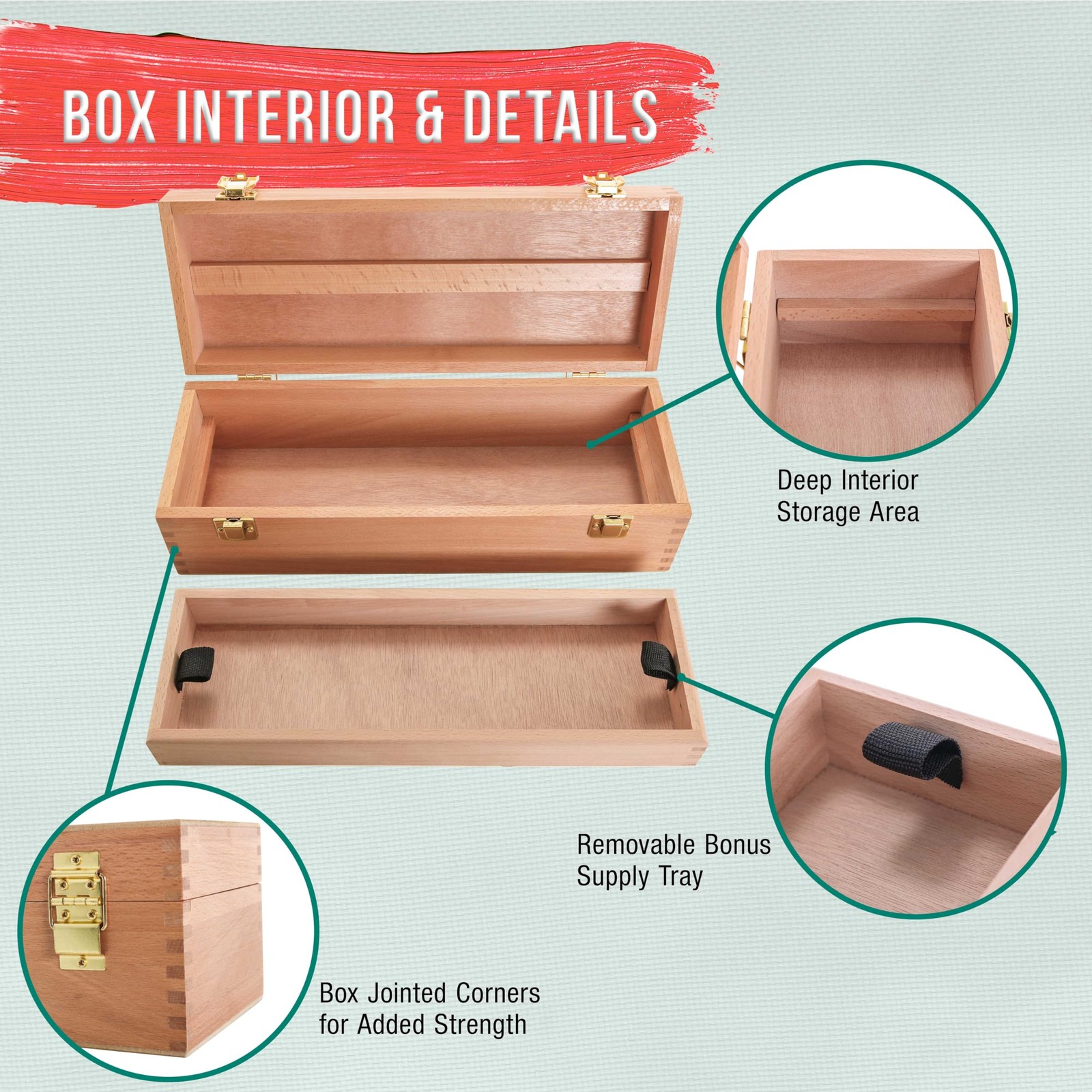 BOX INTERIOR & DETAILS

Deep Interior Storage Area

Removable Bonus Supply Tray

Box Jointed Corners for Added Strength