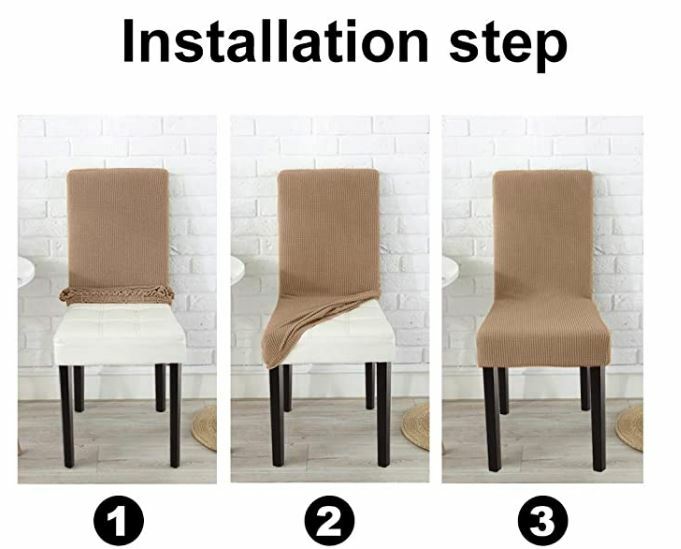 Installation step

1

2

3