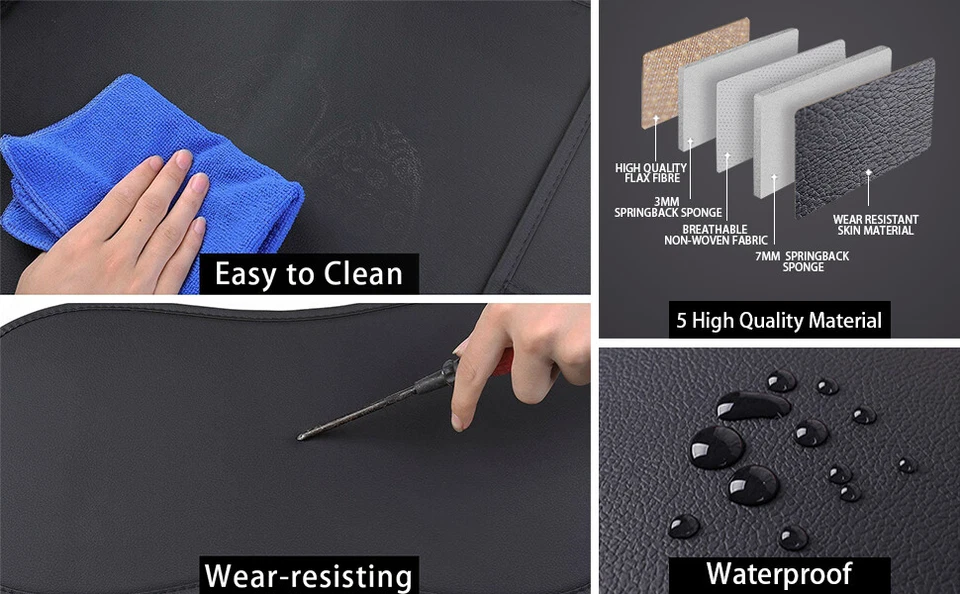 Easy to Clean

HIGH QUALITY FLAX FIBRE

3MM SPRINGBACK SPONGE

BREATHABLE NON-WOVEN FABRIC

7MM SPRINGBACK SPONGE

WEAR RESISTANT SKIN MATERIAL

5 High Quality Material

Wear-resisting

Waterproof