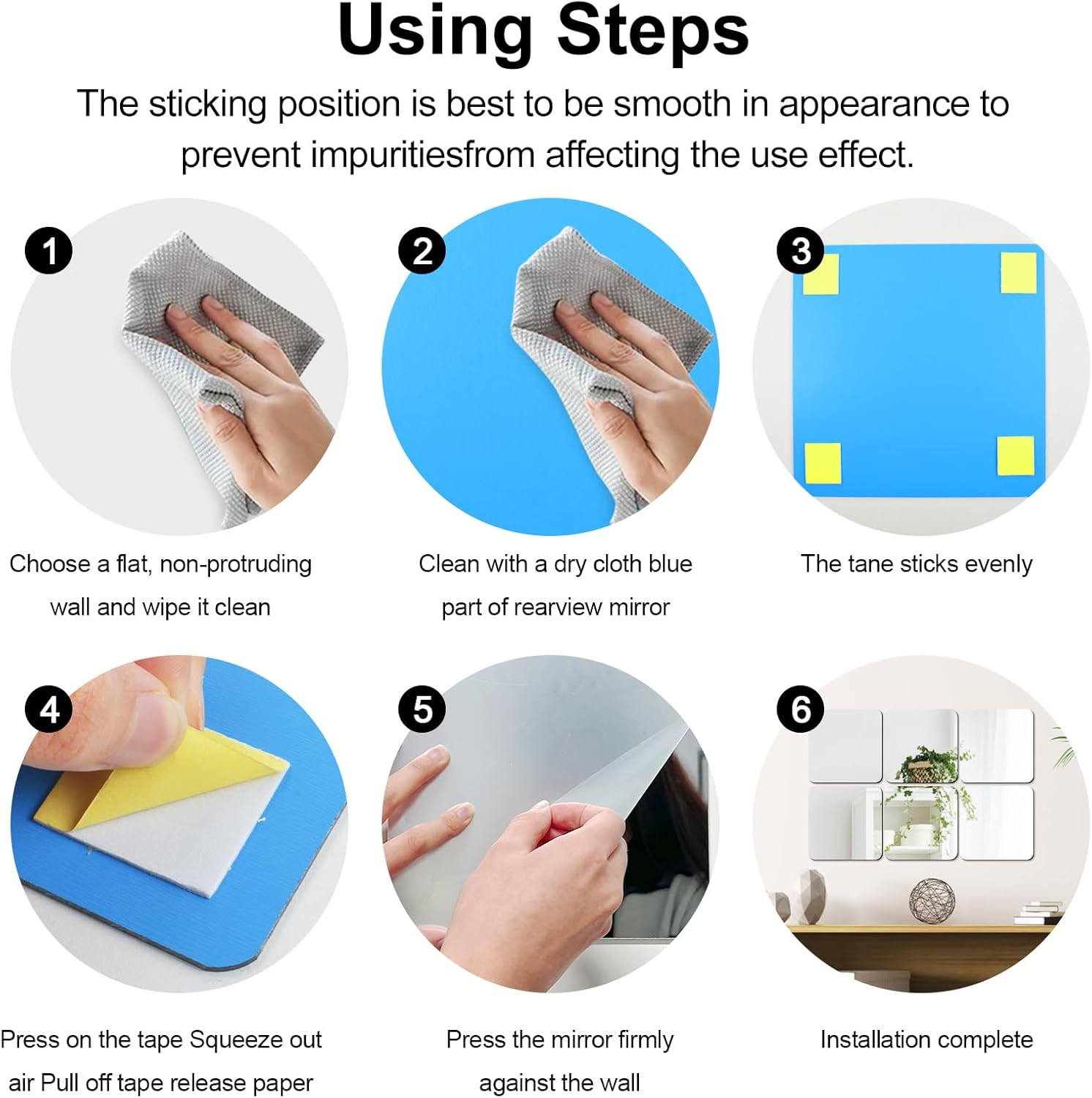 Using Steps

The sticking position is best to be smooth in appearance to prevent impuritiesfrom affecting the use effect.

1

Choose a flat, non-protruding wall and wipe it clean

2

Clean with a dry cloth blue part of rearview mirror

3

The tane sticks evenly

4

Press on the tape Squeeze out air Pull off tape release paper

5

Press the mirror firmly against the wall

6

Installation complete