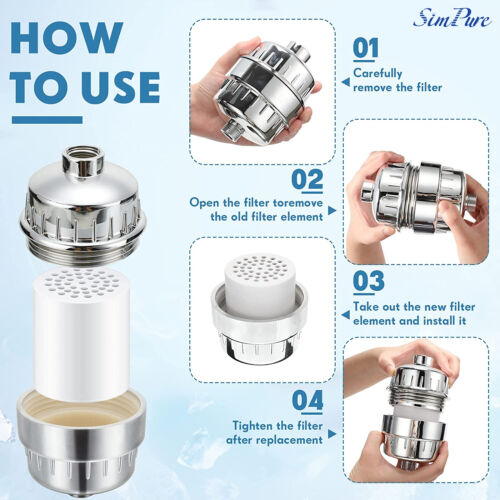 HOW TO USE

SimPure

01
Carefully remove the filter

02
Open the filter toremove the old filter element

03
Take out the new filter element and install it

04
Tighten the filter after replacement