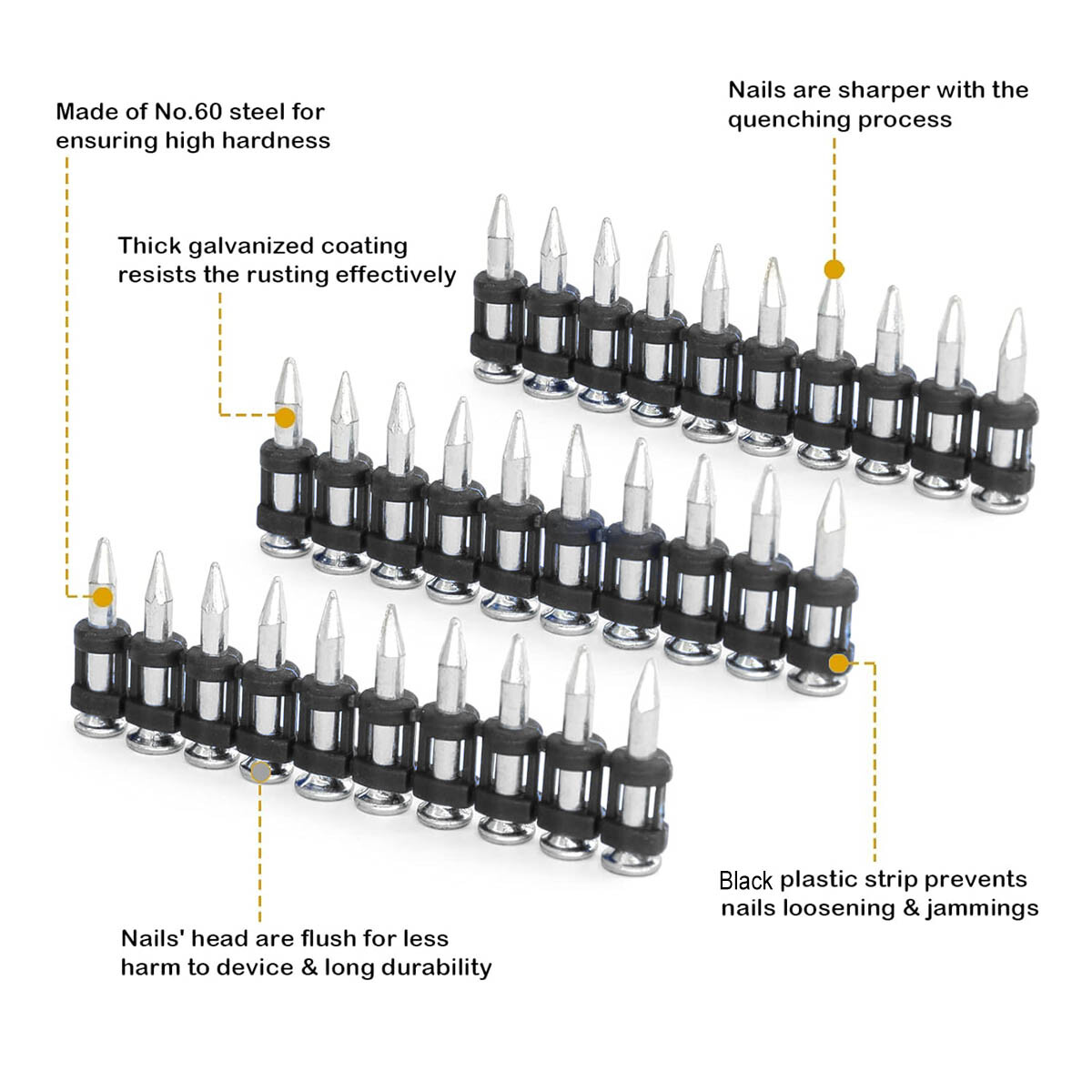 Made of No.60 steel for ensuring high hardness

Nails are sharper with the quenching process

Thick galvanized coating resists the rusting effectively

Black plastic strip prevents nails loosening & jammings

Nails' head are flush for less harm to device & long durability