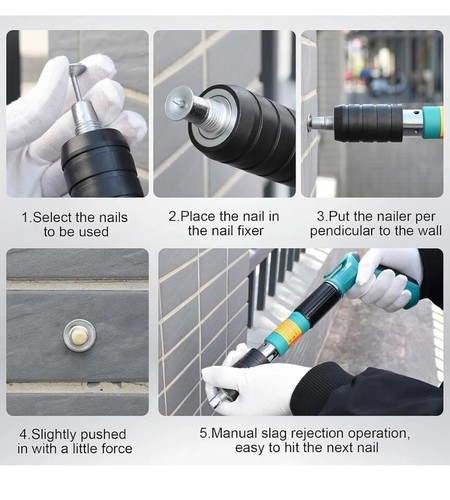 1.Select the nails to be used

2.Place the nail in the nail fixer

3.Put the nailer per pendicular to the wall

4.Slightly pushed in with a little force

5.Manual slag rejection operation, easy to hit the next nail