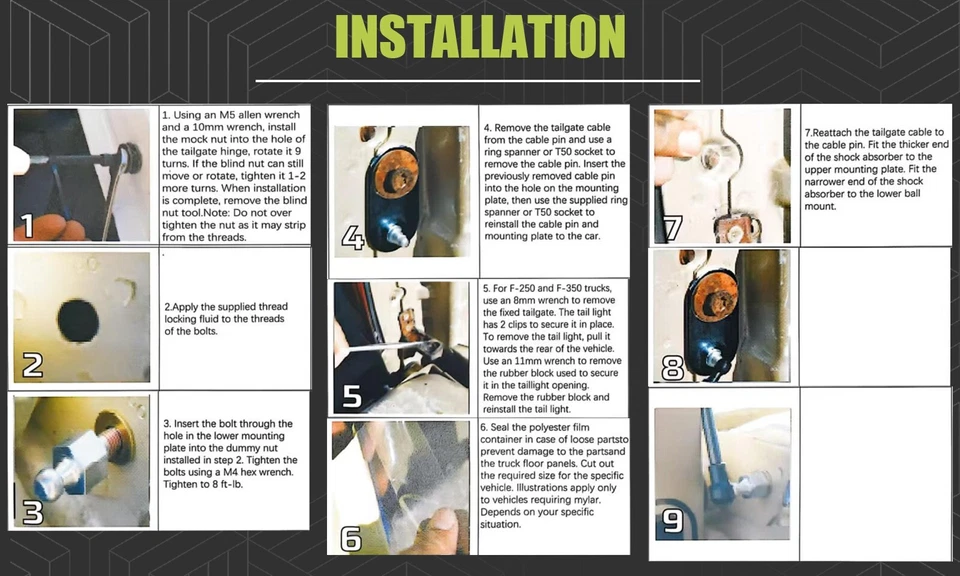 INSTALLATION

1

1. Using an M5 allen wrench and a 10mm wrench, install the mock nut into the hole of the tailgate hinge, rotate it 9 turns. If the blind nut can still move or rotate, tighten it 1-2 more turns. When installation is complete, remove the blind nut tool.Note: Do not over tighten the nut as it may strip from the threads.

2

2.Apply the supplied thread locking fluid to the threads of the bolts.

3

3. Insert the bolt through the hole in the lower mounting plate into the dummy nut installed in step 2. Tighten the bolts using a M4 hex wrench. Tighten to 8 ft-lb.

4

4. Remove the tailgate cable from the cable pin and use a ring spanner or T50 socket to remove the cable pin. Insert the previously removed cable pin into the hole on the mounting plate, then use the supplied ring spanner or T50 socket to reinstall the cable pin and mounting plate to the car.

5

5. For F-250 and F-350 trucks, use an 8mm wrench to remove the fixed tailgate. The tail light has 2 clips to secure it in place. To remove the tail light, pull it towards the rear of the vehicle. Use an 11mm wrench to remove the rubber block used to secure it in the taillight opening. Remove the rubber block and reinstall the tail light.

6

6. Seal the polyester film container in case of loose partsto prevent damage to the partsand the truck floor panels. Cut out the required size for the specific vehicle. Illustrations apply only to vehicles requiring mylar. Depends on your specific situation.

7

7.Reattach the tailgate cable to the cable pin. Fit the thicker end of the shock absorber to the upper mounting plate. Fit the narrower end of the shock absorber to the lower ball mount.

8

9