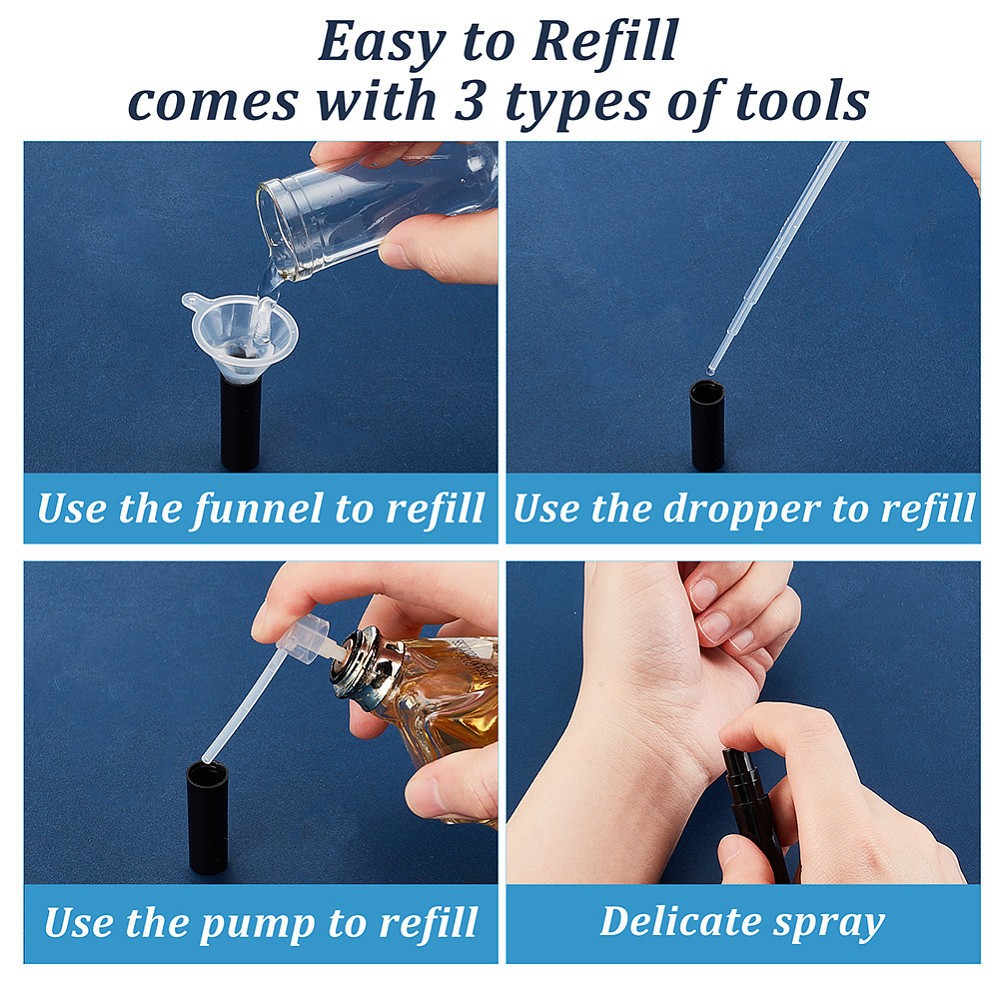 Easy to Refill
comes with 3 types of tools

Use the funnel to refill

Use the dropper to refill

Use the pump to refill

Delicate spray