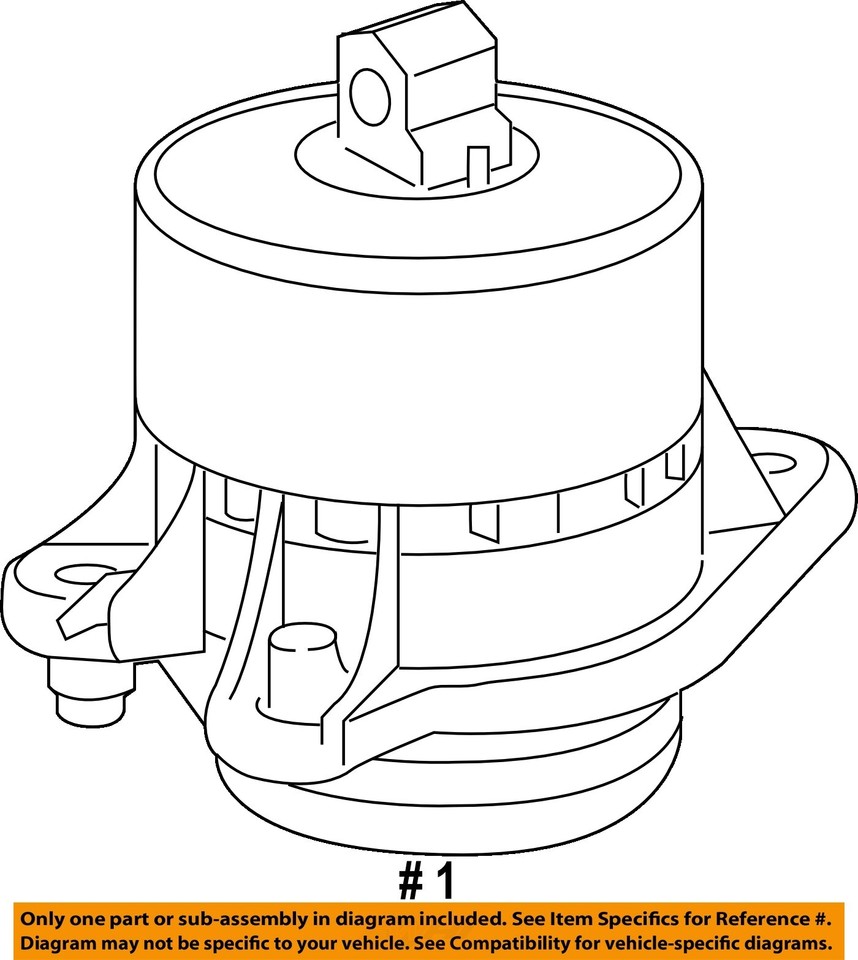 # 1

Only one part or sub-assembly in diagram included. See Item Specifics for Reference #.
Diagram may not be specific to your vehicle. See Compatibility for vehicle-specific diagrams.