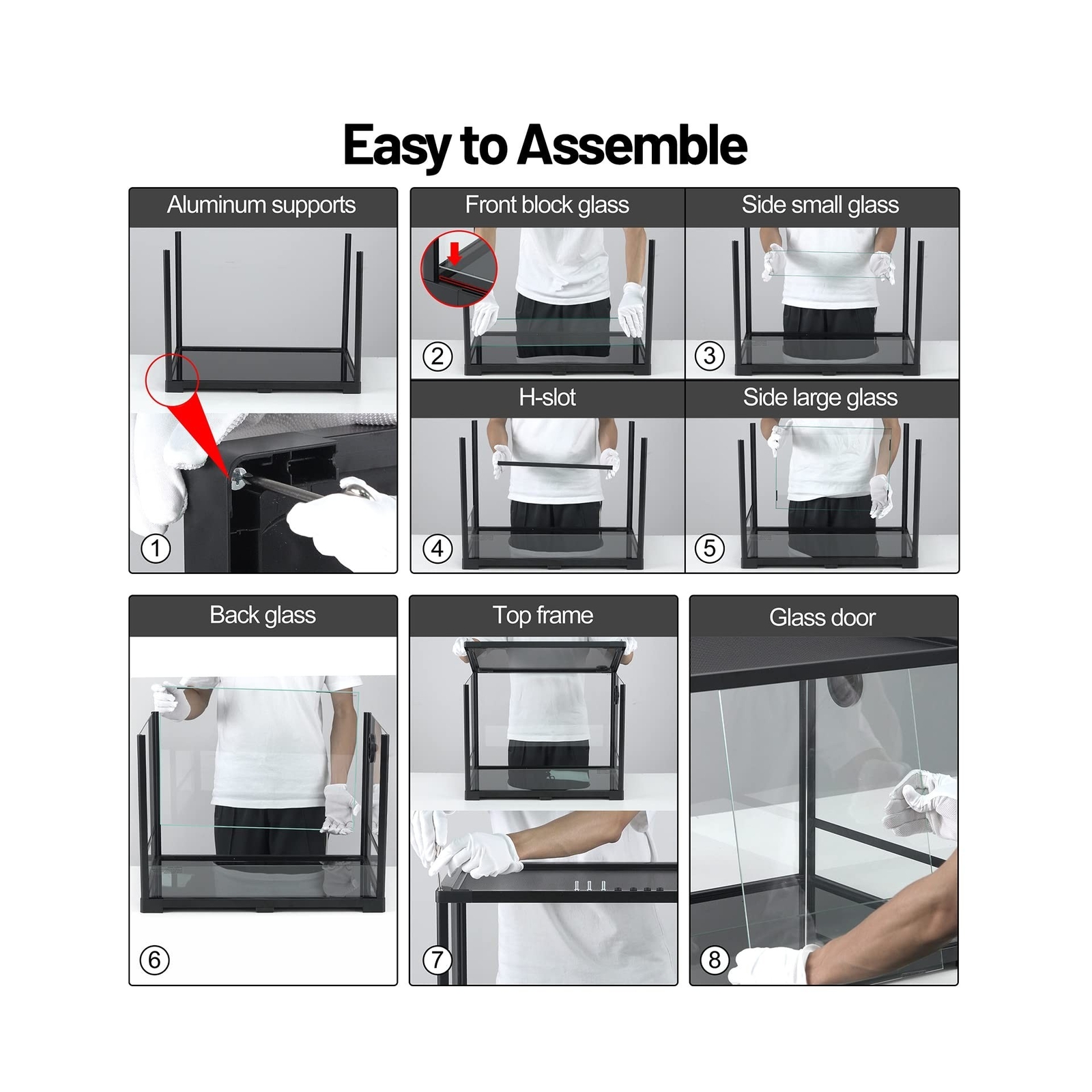 Easy to Assemble

Aluminum supports

①

Front block glass

②

Side small glass

③

H-slot

④

Side large glass

⑤

Back glass

⑥

Top frame

⑦

Glass door

⑧