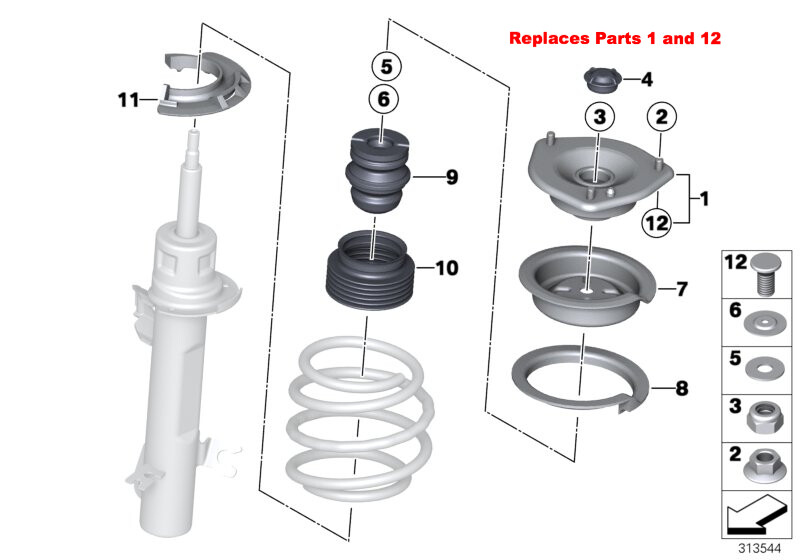 Replaces Parts 1 and 12

11

5

6

9

10

4

3

2

1

12

7

8

12

6

5

3

2

313544