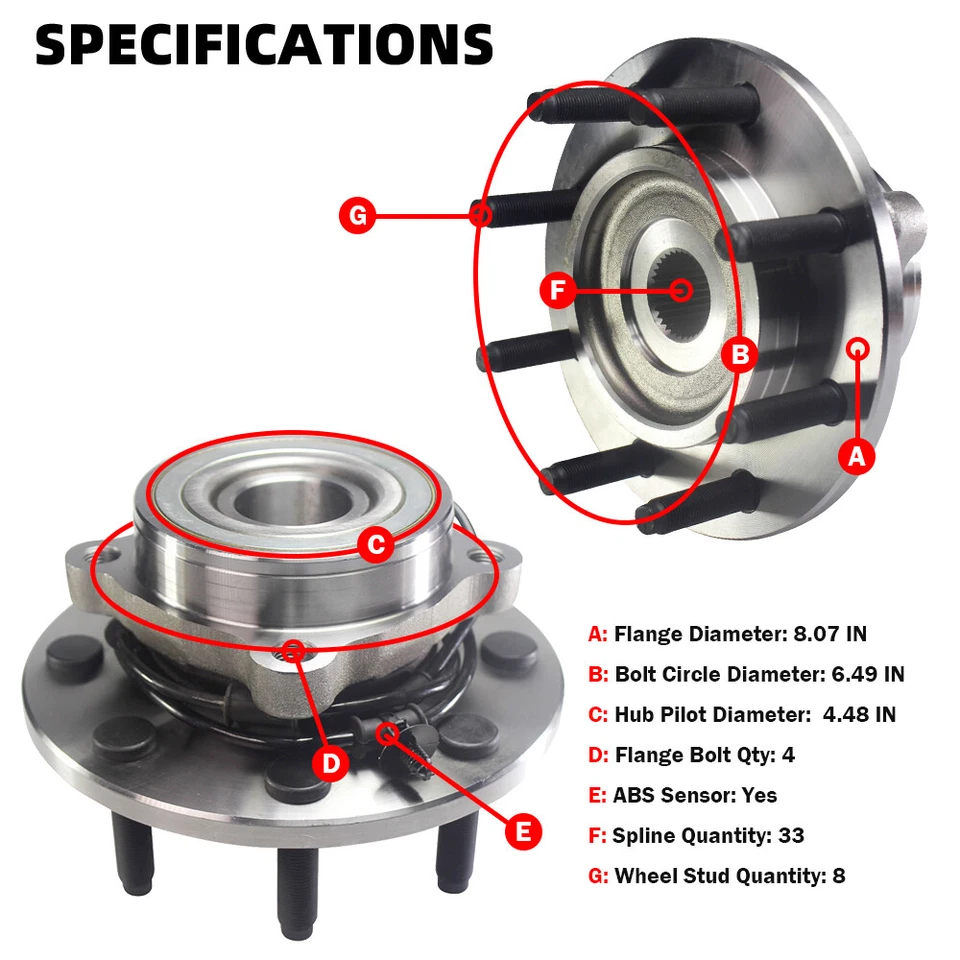 SPECIFICATIONS

G

F

B

A

C

D

E

A: Flange Diameter: 8.07 IN

B: Bolt Circle Diameter: 6.49 IN

C: Hub Pilot Diameter: 4.48 IN

D: Flange Bolt Qty: 4

E: ABS Sensor: Yes

F: Spline Quantity: 33

G: Wheel Stud Quantity: 8