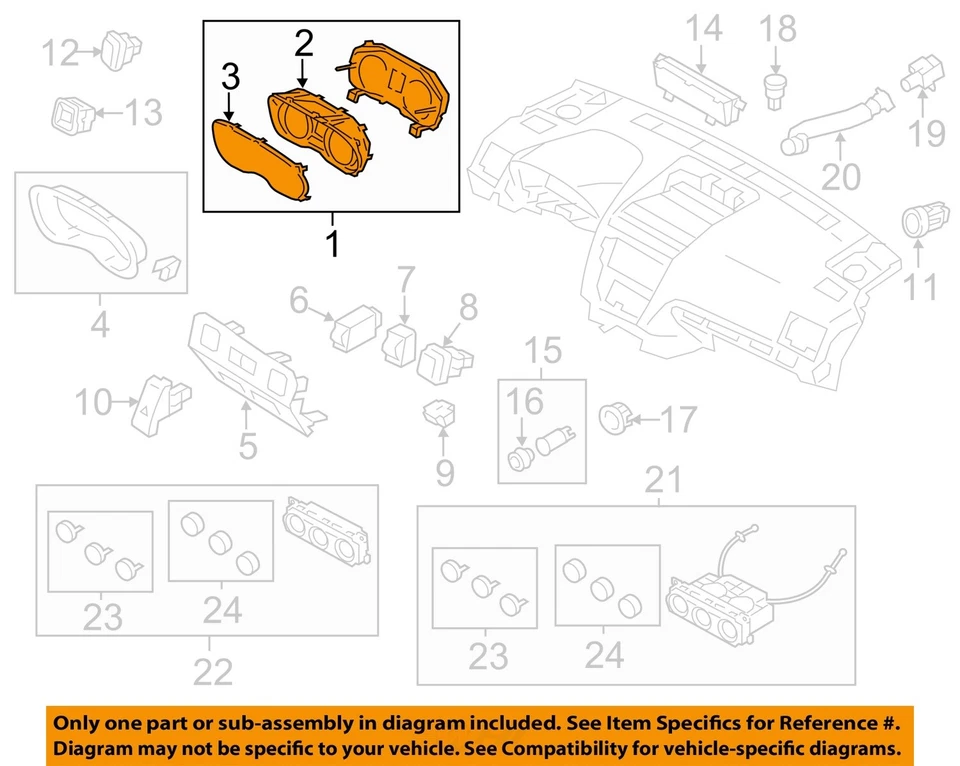 12
13
3
2
1
14
18
19
20
11
4
6
7
8
10
5
9
15
16
17
21
23
24
22
23
24

Only one part or sub-assembly in diagram included. See Item Specifics for Reference #. Diagram may not be specific to your vehicle. See Compatibility for vehicle-specific diagrams.