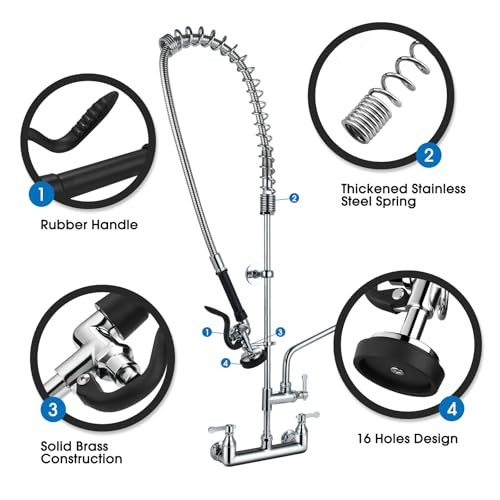 1
Rubber Handle

2
Thickened Stainless Steel Spring

2

1

3

4

3
Solid Brass Construction

4
16 Holes Design