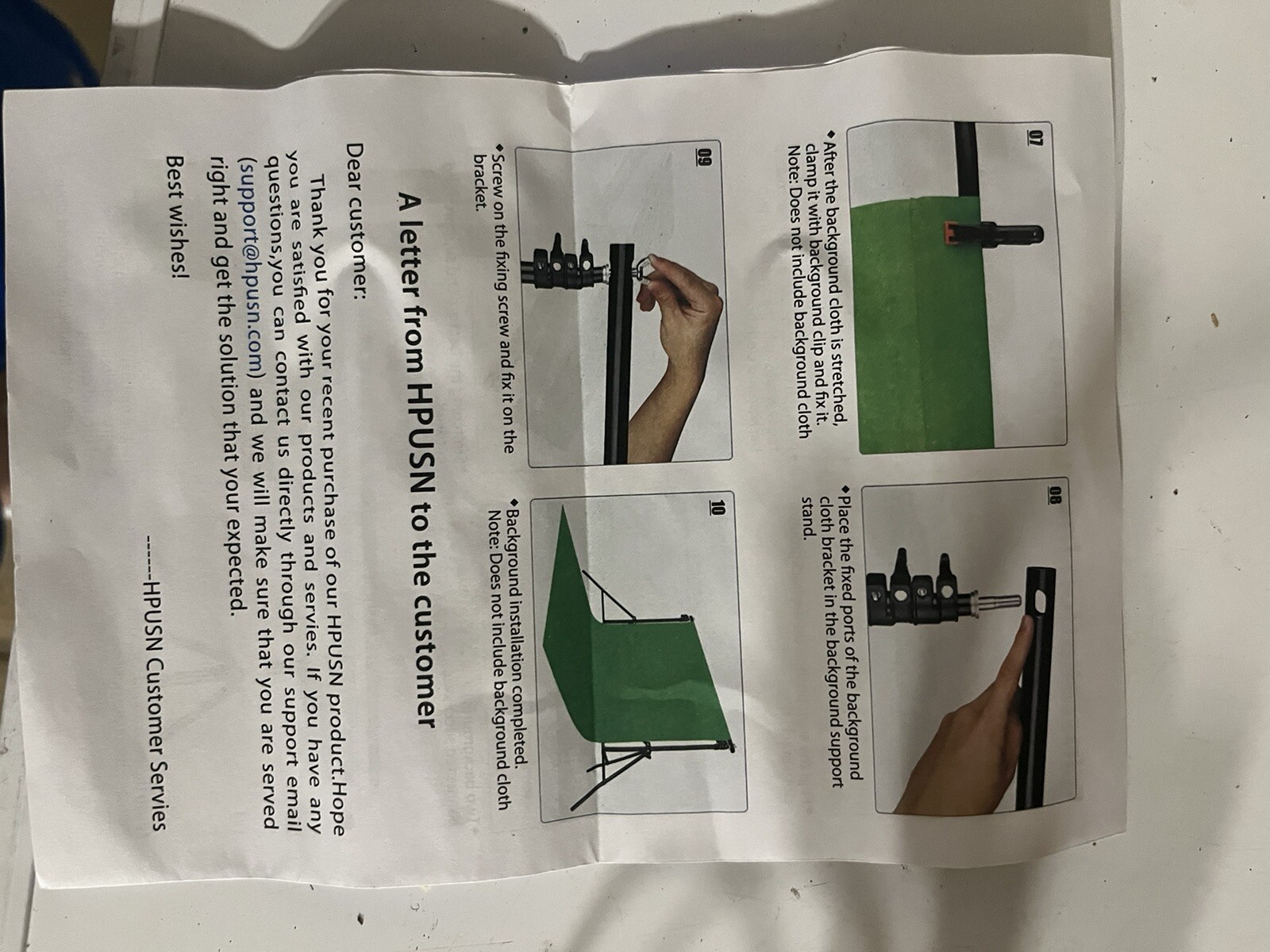 07
◆After the background cloth is stretched, clamp it with background clip and fix it.
Note: Does not include background cloth

08
◆Place the fixed ports of the background cloth bracket in the background support stand.

09
◆Screw on the fixing screw and fix it on the bracket.

10
◆Background installation completed.
Note: Does not include background cloth

A letter from HPUSN to the customer

Dear customer:

Thank you for your recent purchase of our HPUSN product.Hope you are satisfied with our products and servies. If you have any questions,you can contact us directly through our support email (support@hpusn.com) and we will make sure that you are served right and get the solution that your expected.

Best wishes!

-----HPUSN Customer Servies