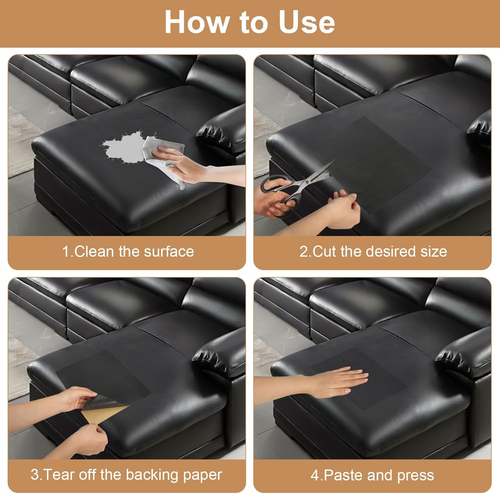 How to Use

1.Clean the surface

2.Cut the desired size

3.Tear off the backing paper

4.Paste and press