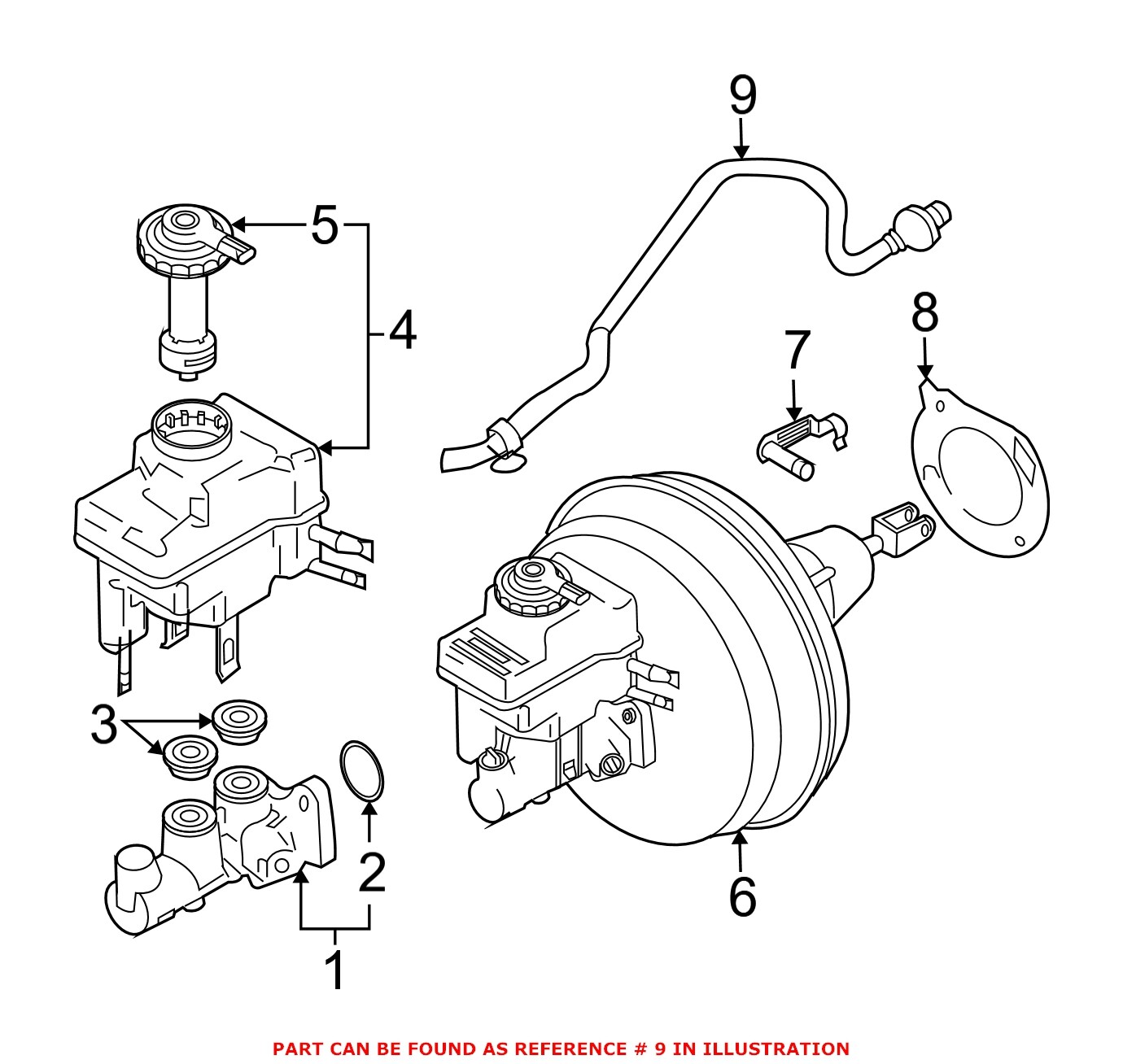 9
5
4
8
7
3
2
6
1
PART CAN BE FOUND AS REFERENCE # 9 IN ILLUSTRATION