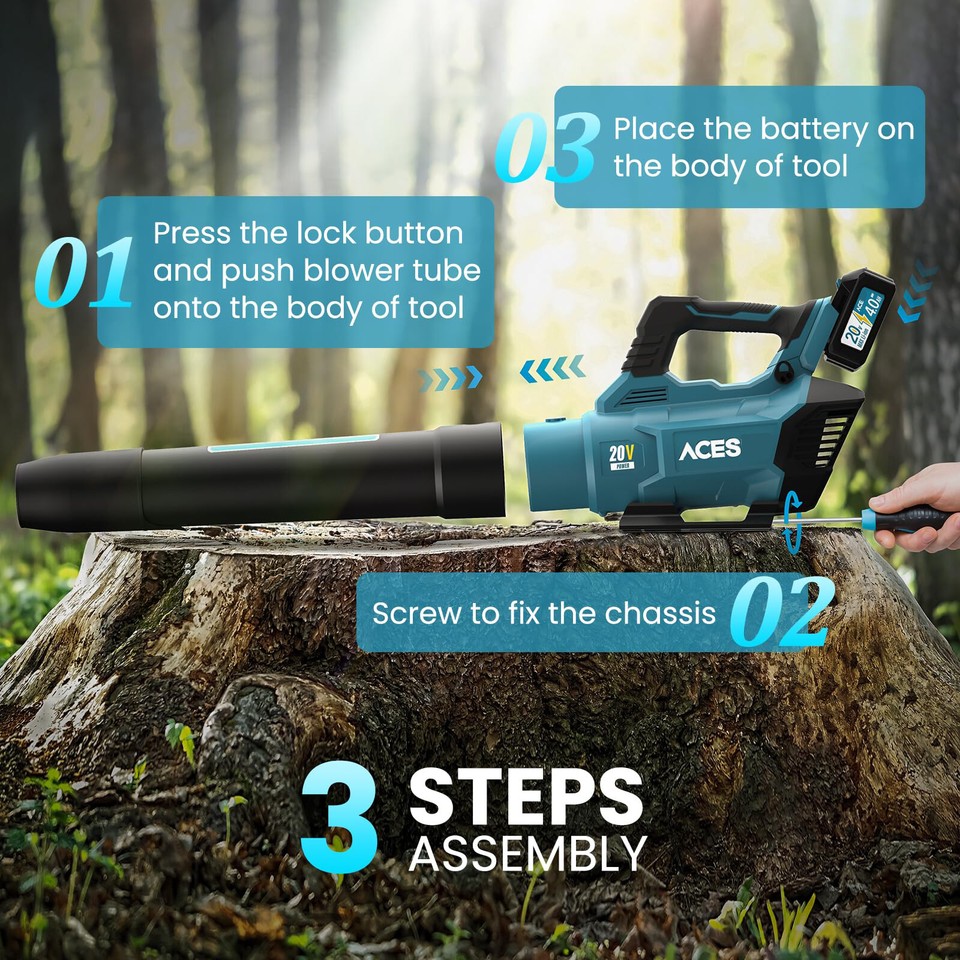 03 Place the battery on the body of tool

01 Press the lock button and push blower tube onto the body of tool

20V 4.0

20V POWER

ACES

Screw to fix the chassis 02

3 STEPS ASSEMBLY