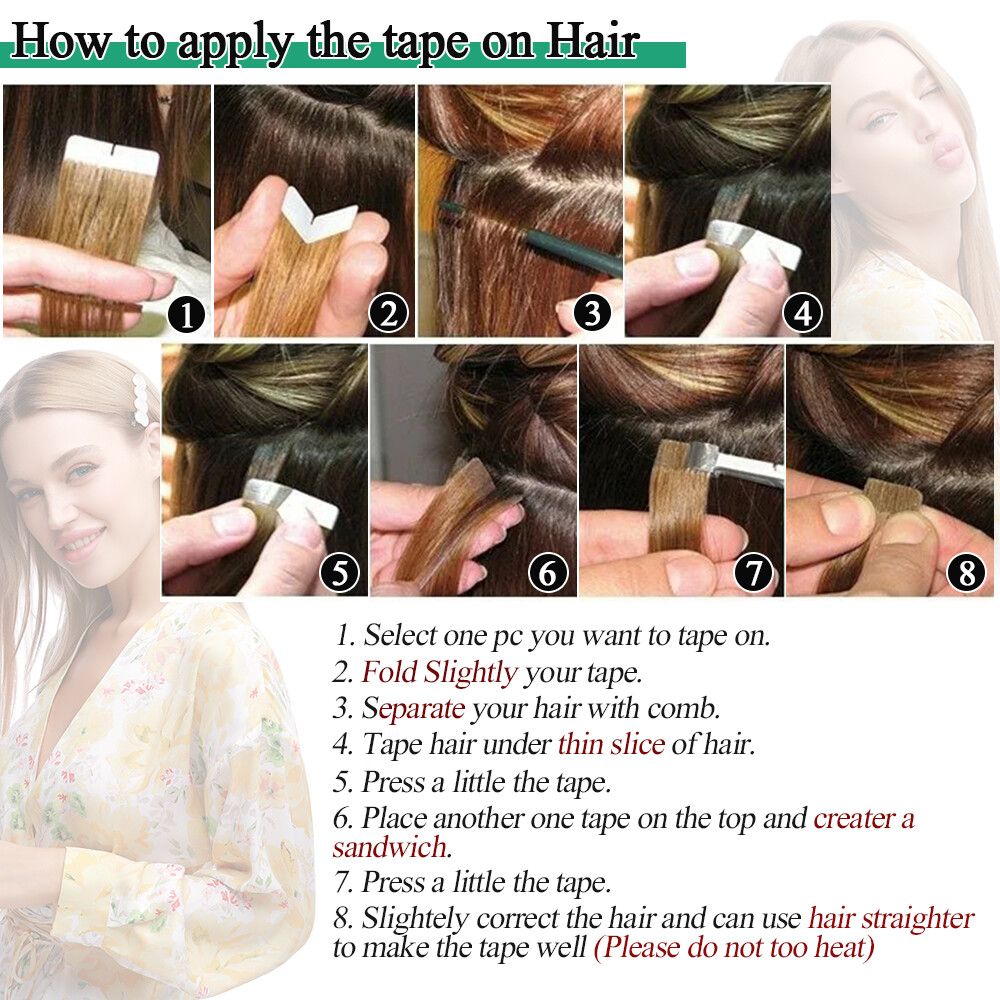 How to apply the tape on Hair

1 2 3 4

5 6 7 8

1. Select one pc you want to tape on.
2. Fold Slightly your tape.
3. Separate your hair with comb.
4. Tape hair under thin slice of hair.
5. Press a little the tape.
6. Place another one tape on the top and creater a sandwich.
7. Press a little the tape.
8. Slightely correct the hair and can use hair straighter to make the tape well (Please do not too heat)