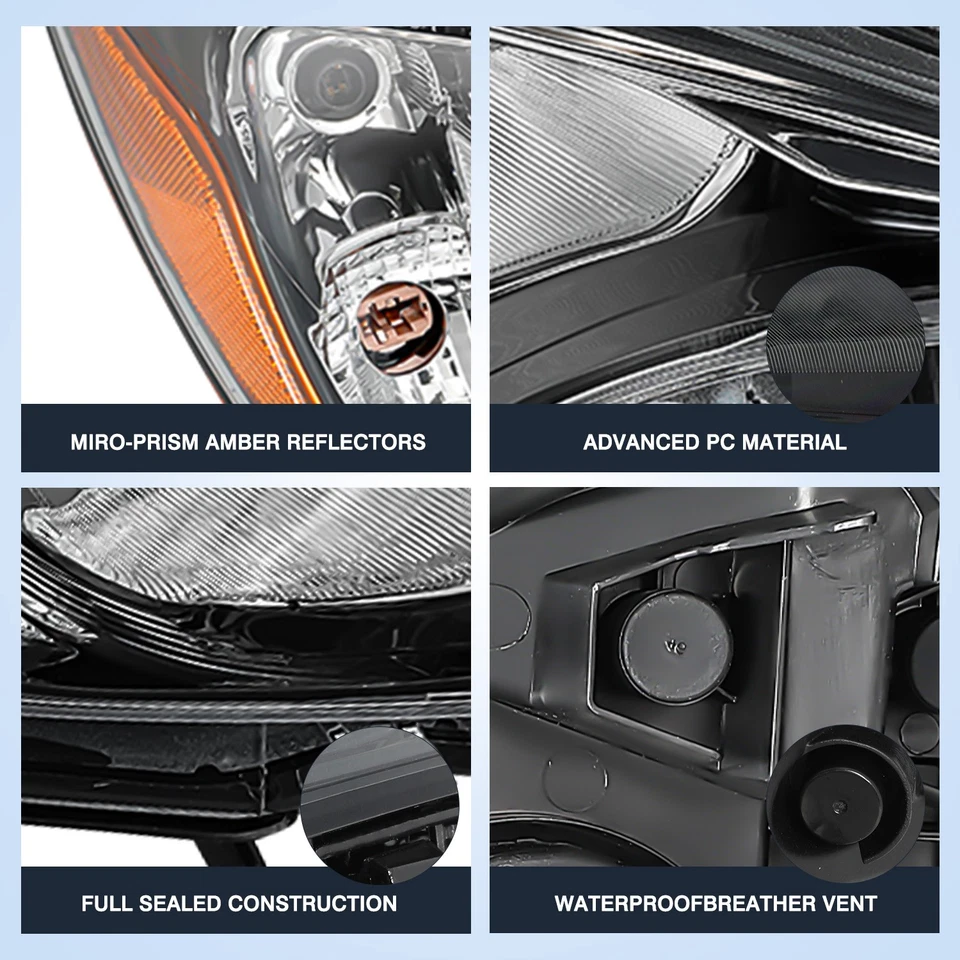 MIRO-PRISM AMBER REFLECTORS

ADVANCED PC MATERIAL

FULL SEALED CONSTRUCTION

WATERPROOFBREATHER VENT