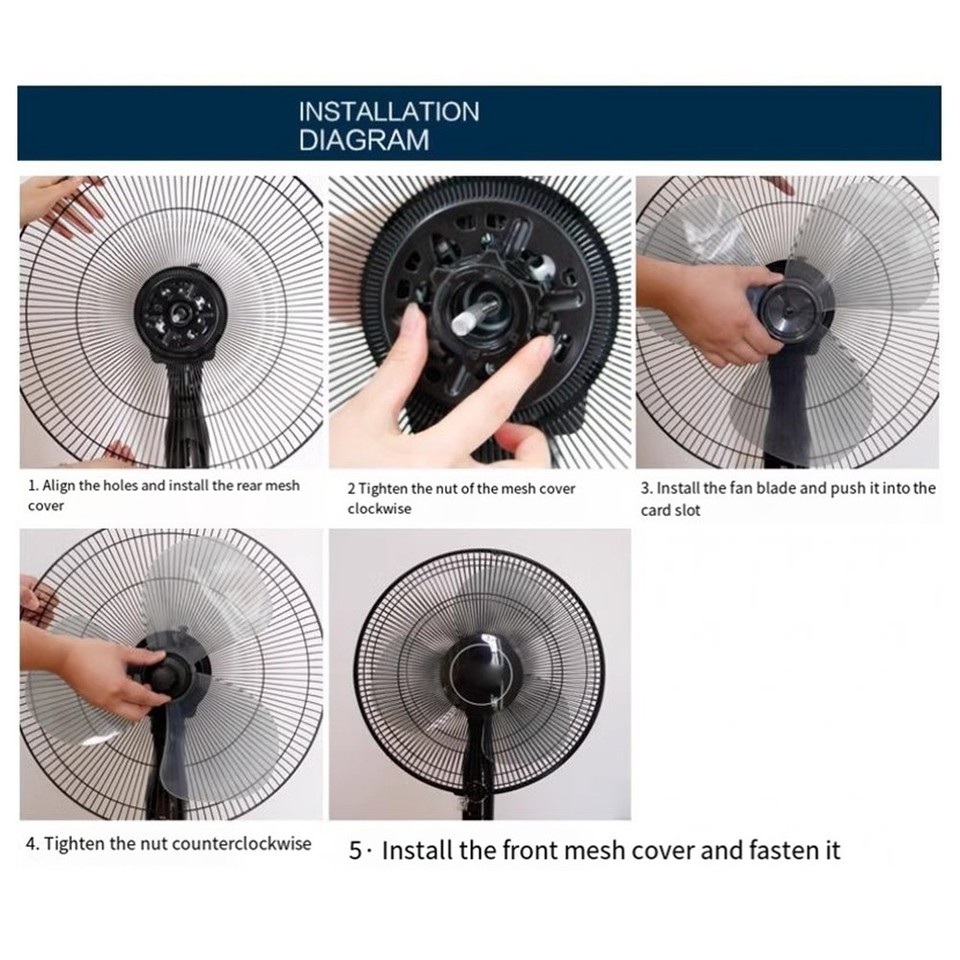 INSTALLATION DIAGRAM

1. Align the holes and install the rear mesh cover

2 Tighten the nut of the mesh cover clockwise

3. Install the fan blade and push it into the card slot

4. Tighten the nut counterclockwise

5· Install the front mesh cover and fasten it