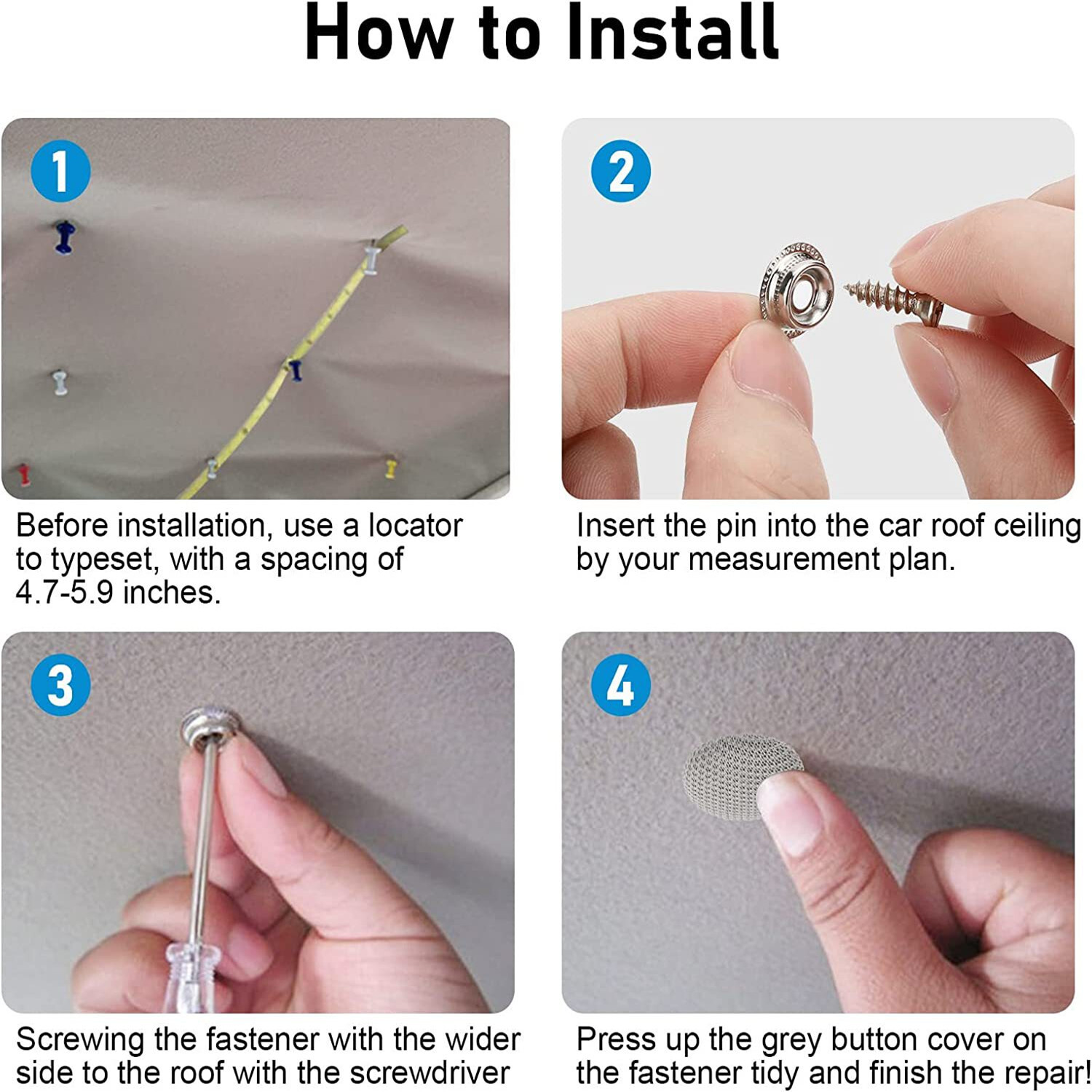 How to Install

1

Before installation, use a locator to typeset, with a spacing of 4.7-5.9 inches.

2

Insert the pin into the car roof ceiling by your measurement plan.

3

Screwing the fastener with the wider side to the roof with the screwdriver

4

Press up the grey button cover on the fastener tidy and finish the repair!