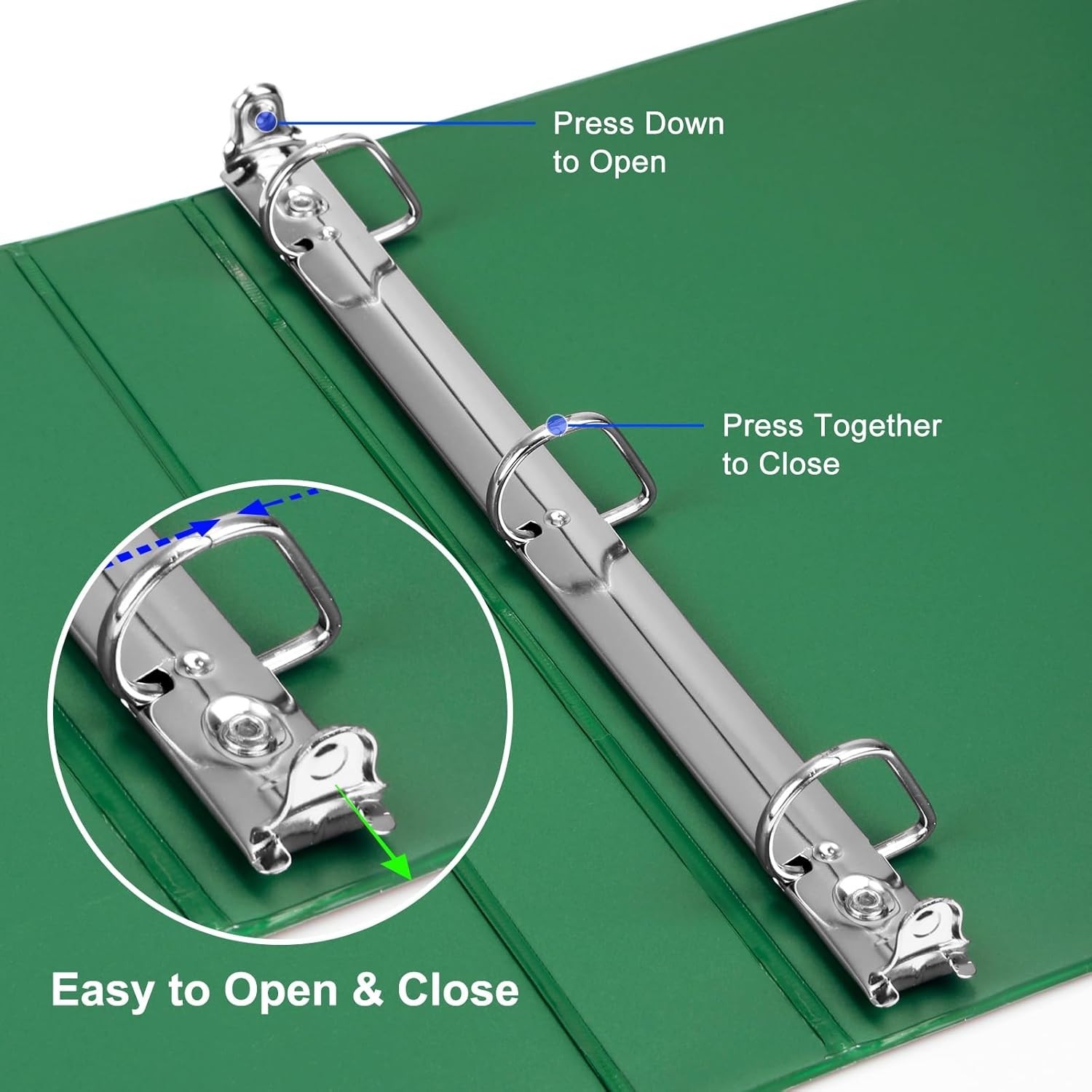 Press Down to Open

Press Together to Close

Easy to Open & Close