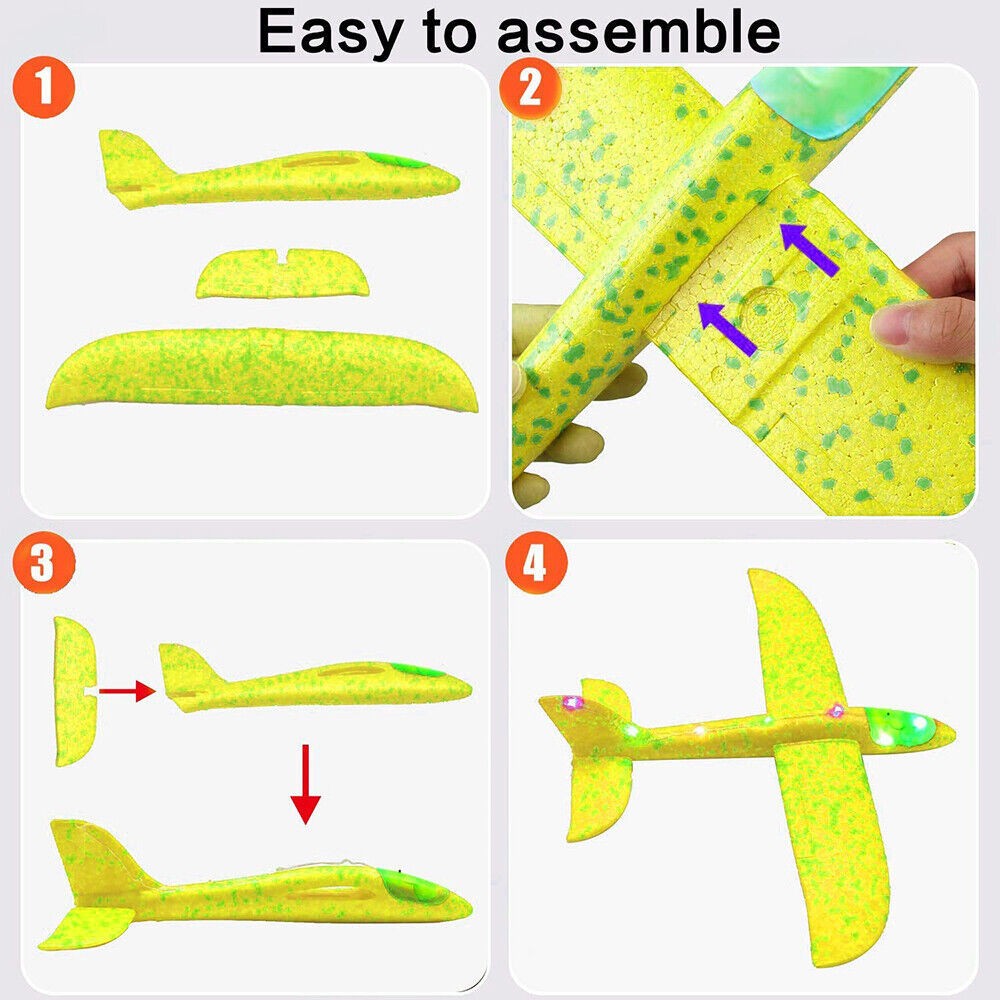 Easy to assemble

1

2

3

4