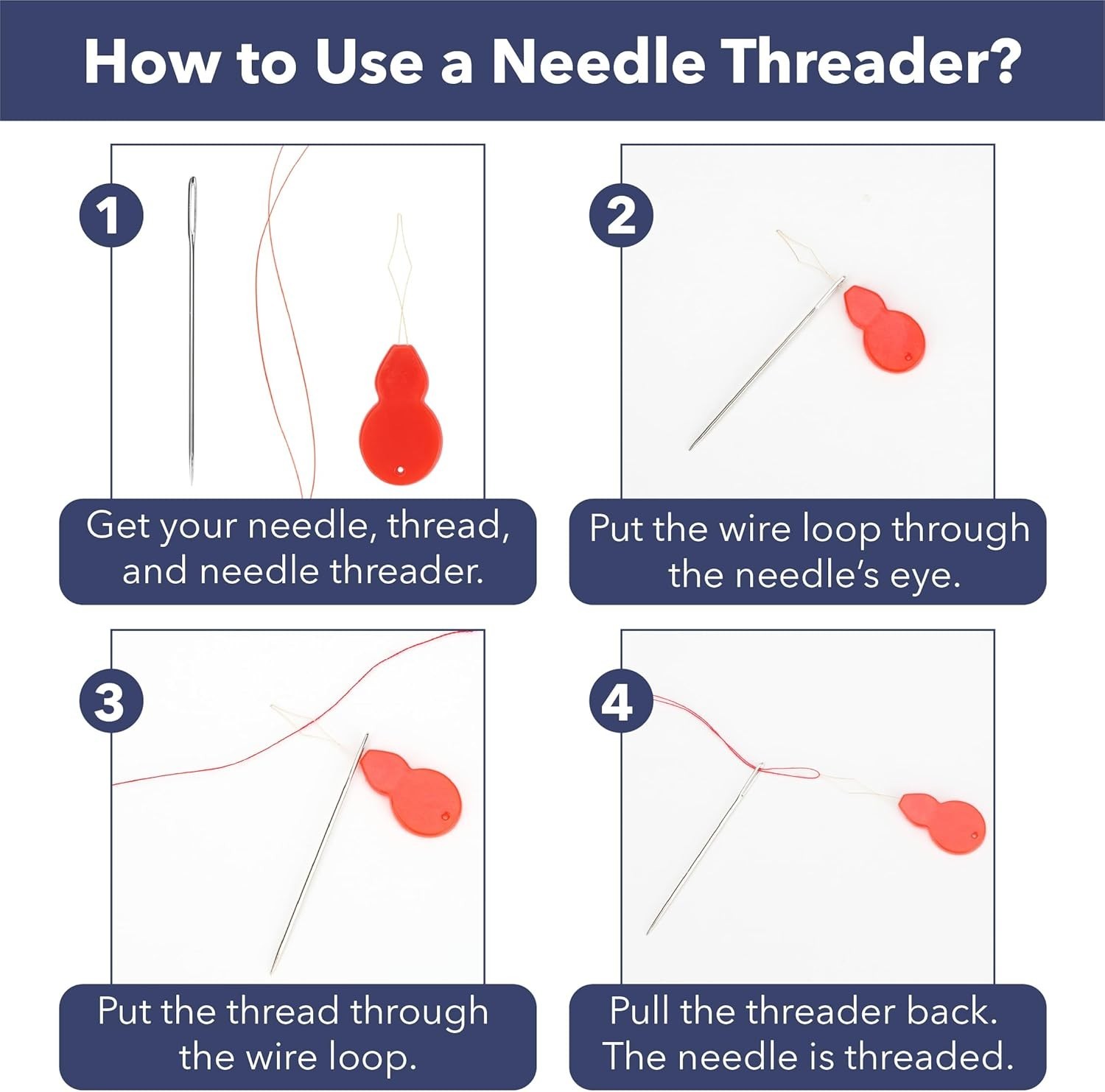 How to Use a Needle Threader?

1

Get your needle, thread, and needle threader.

2

Put the wire loop through the needle's eye.

3

Put the thread through the wire loop.

4

Pull the threader back. The needle is threaded.