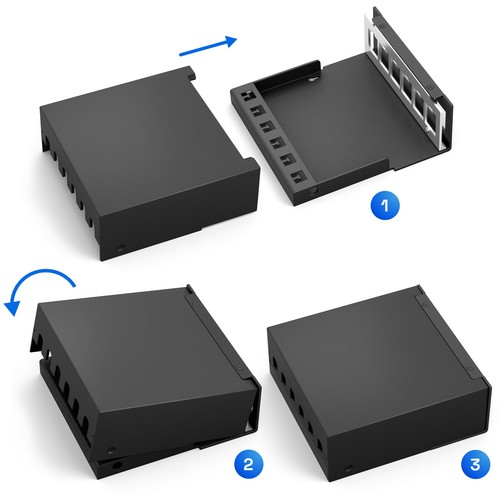 1

2

3