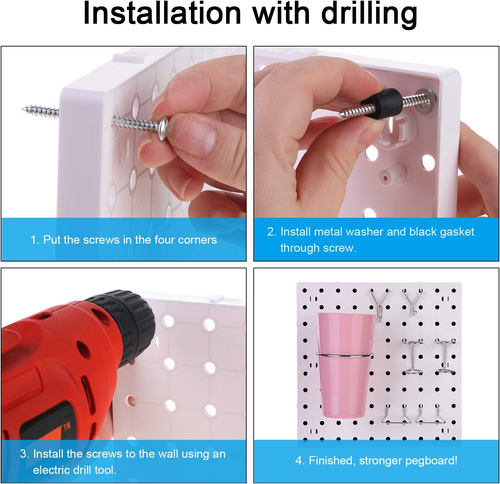 Installation with drilling

1. Put the screws in the four corners

2. Install metal washer and black gasket through screw.

TM

3. Install the screws to the wall using an electric drill tool.

4. Finished, stronger pegboard!