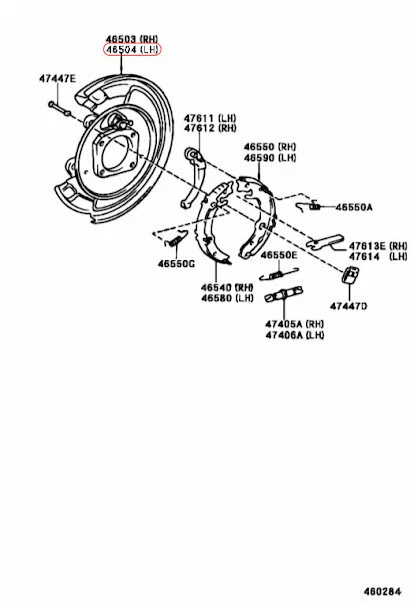 46503 (RH)
46504 (LH)

47447E

47611 (LH)
47612 (RH)

46550 (RH)
46590 (LH)

46550A

47613E (RH)
47614 (LH)

46550G

46550E

46540 (RH)
46580 (LH)

47447D

47405A (RH)
47406A (LH)

460284