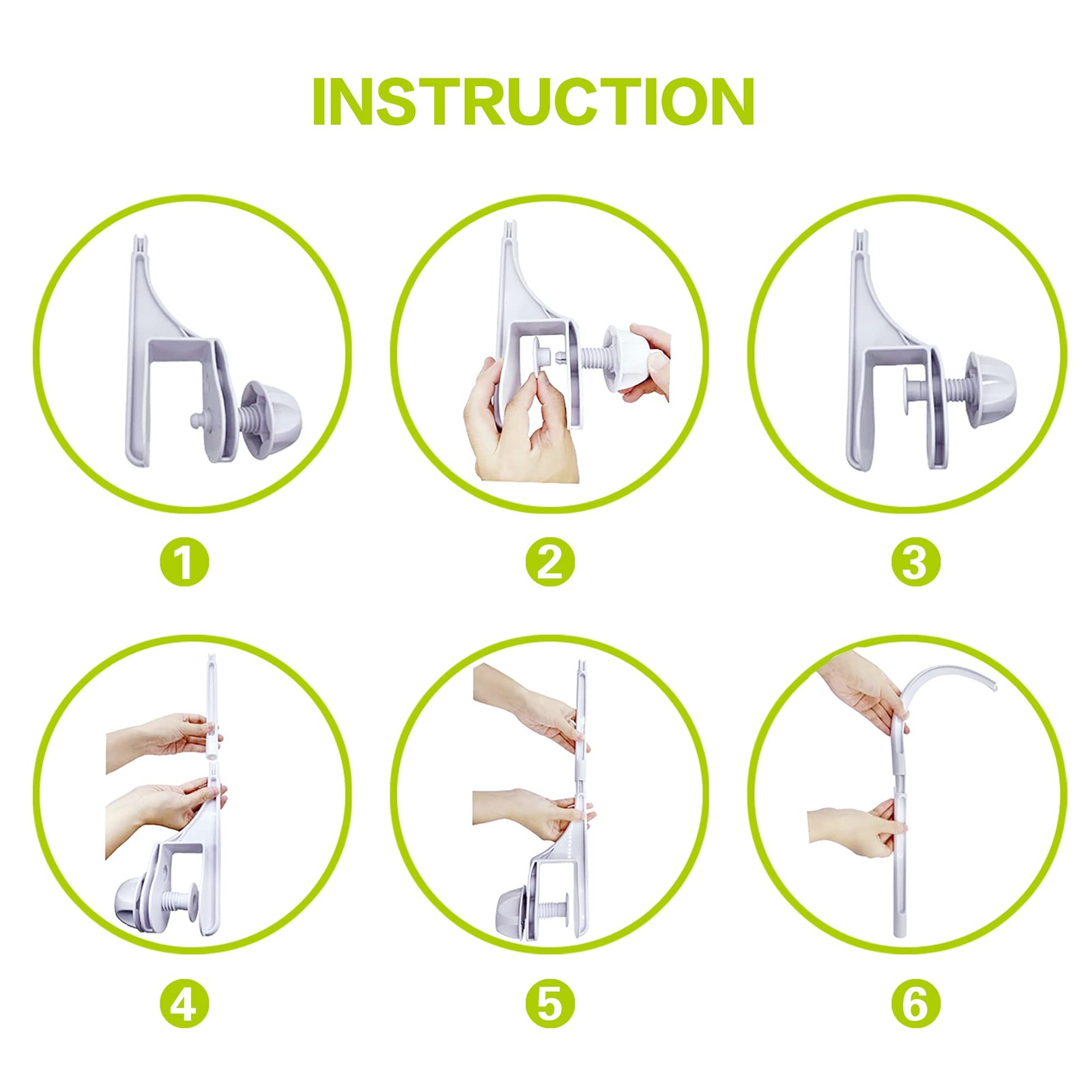 INSTRUCTION

1

2

3

4

5

6