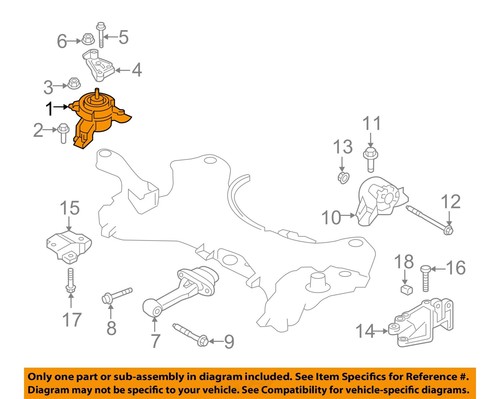 6
5
4
3
1
2
11
13
12
10
15
18
16
17
8
7
9
14

Only one part or sub-assembly in diagram included. See Item Specifics for Reference #. Diagram may not be specific to your vehicle. See Compatibility for vehicle-specific diagrams.