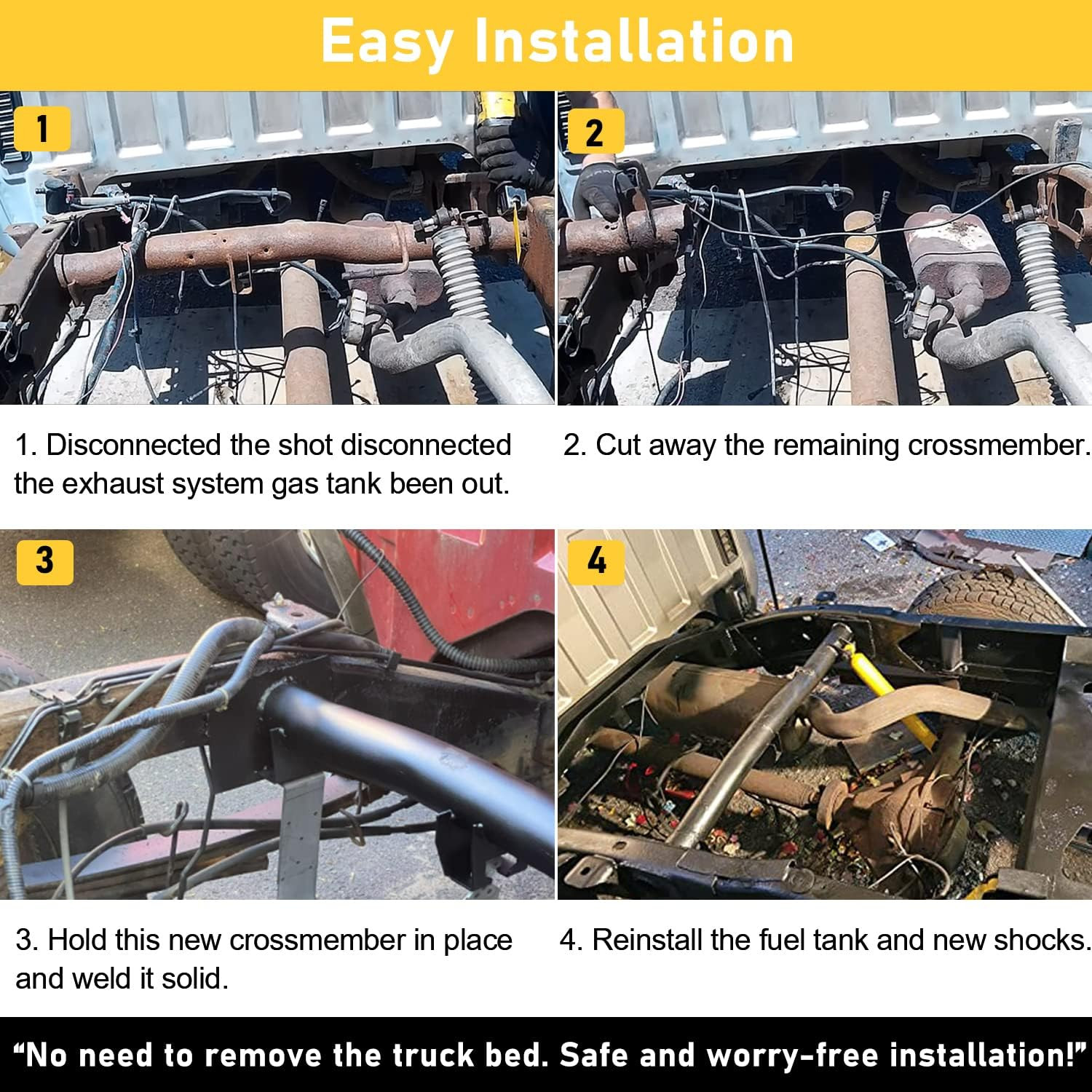 Easy Installation

1

2

1. Disconnected the shot disconnected the exhaust system gas tank been out.

2. Cut away the remaining crossmember.

3

4

3. Hold this new crossmember in place and weld it solid.

4. Reinstall the fuel tank and new shocks.

“No need to remove the truck bed. Safe and worry-free installation!”