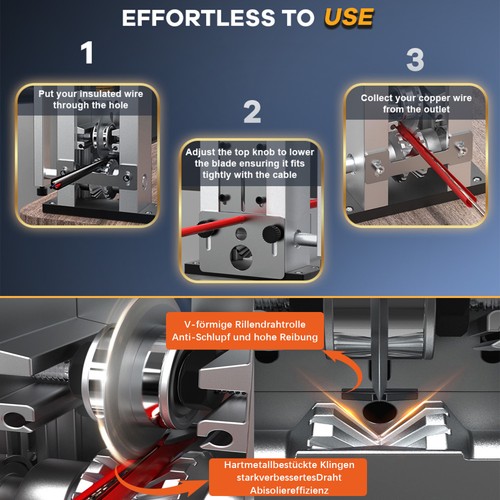 EFFORTLESS TO USE

1

Put your insulated wire through the hole

2

Adjust the top knob to lower the blade ensuring it fits tightly with the cable

3

Collect your copper wire from the outlet

V-förmige Rillendrahtrolle Anti-Schlupf und hohe Reibung

Hartmetallbestückte Klingen starkverbessertesDraht Abisoliereffizienz