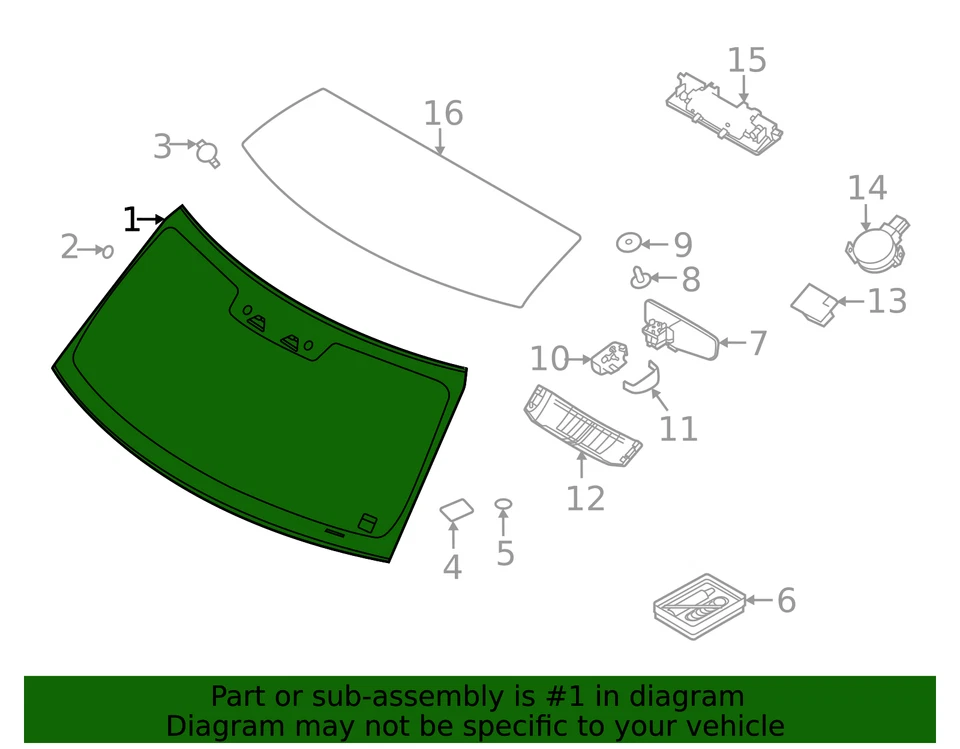 15
16
3
14
1
2
9
8
13
7
10
11
12
4
5
6

Part or sub-assembly is #1 in diagram
Diagram may not be specific to your vehicle